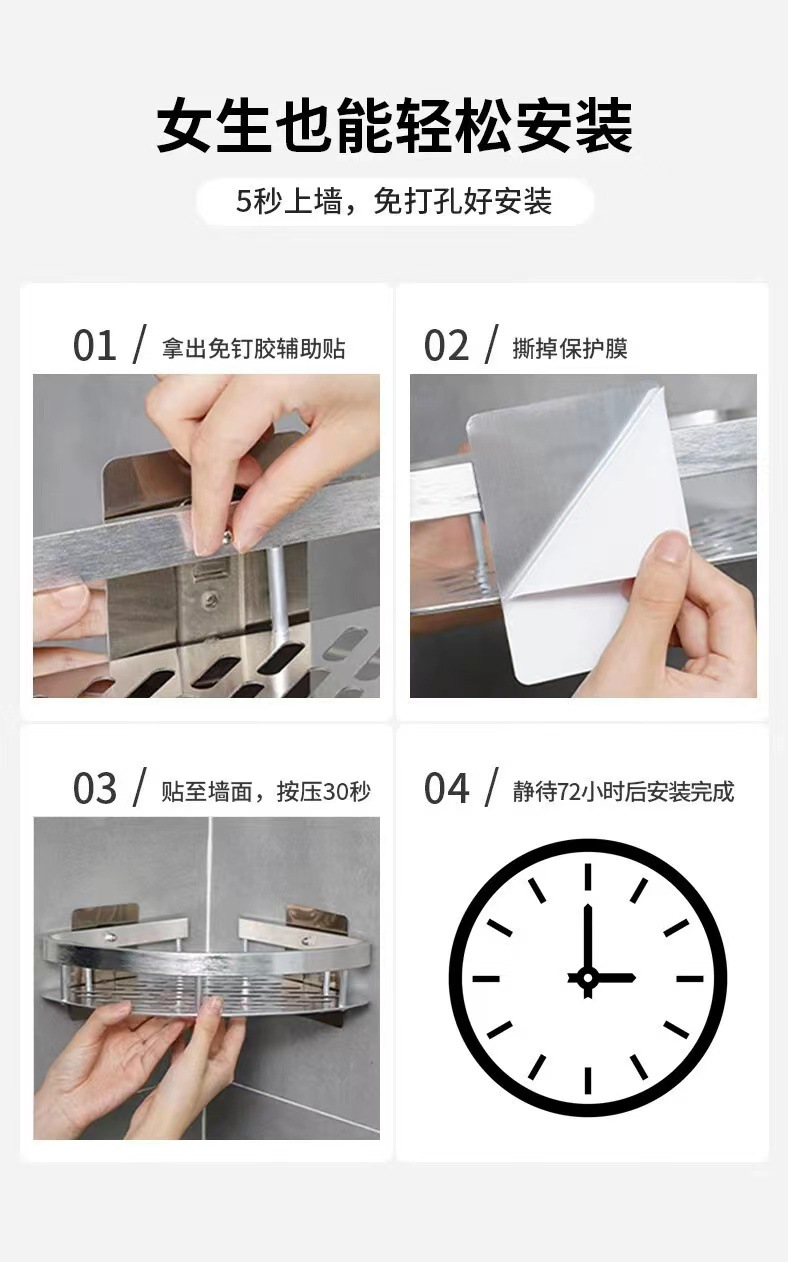 女生也能轻松安装

5秒上墙，免打孔好安装

01 / 拿出免钉胶辅助贴

02 / 撕掉保护膜

03 / 贴至墙面，按压30秒

04 / 静待72小时后安装完成