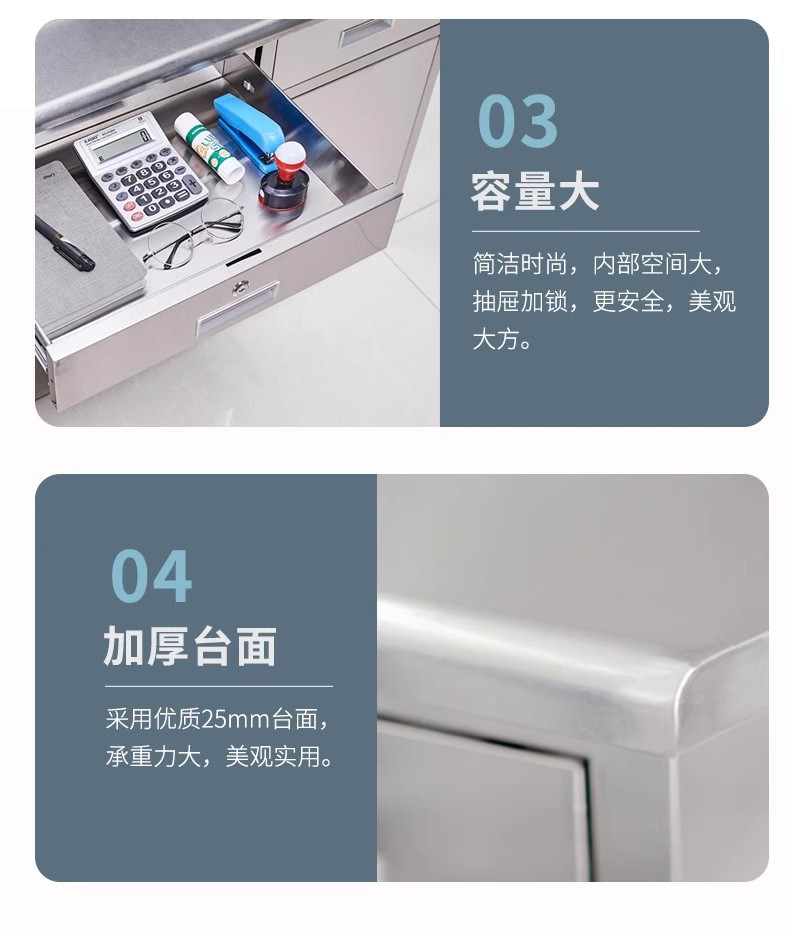 03
容量大

简洁时尚，内部空间大，抽屉加锁，更安全，美观大方。

04
加厚台面

采用优质25mm台面，承重力大，美观实用。