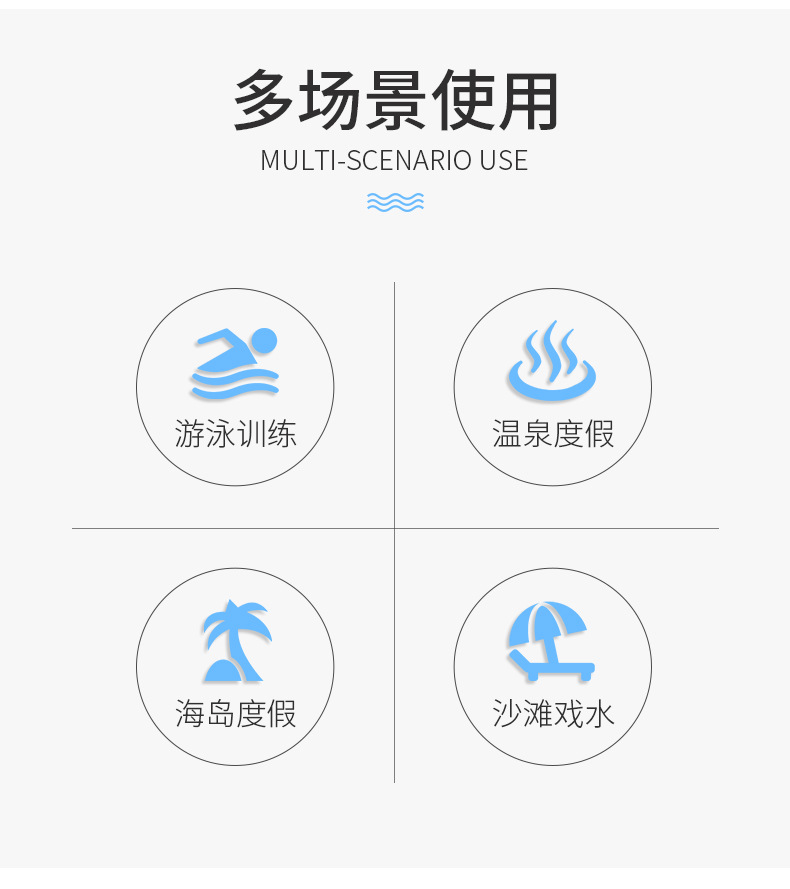 多场景使用
MULTI-SCENARIO USE

游泳训练

温泉度假

海岛度假

沙滩戏水