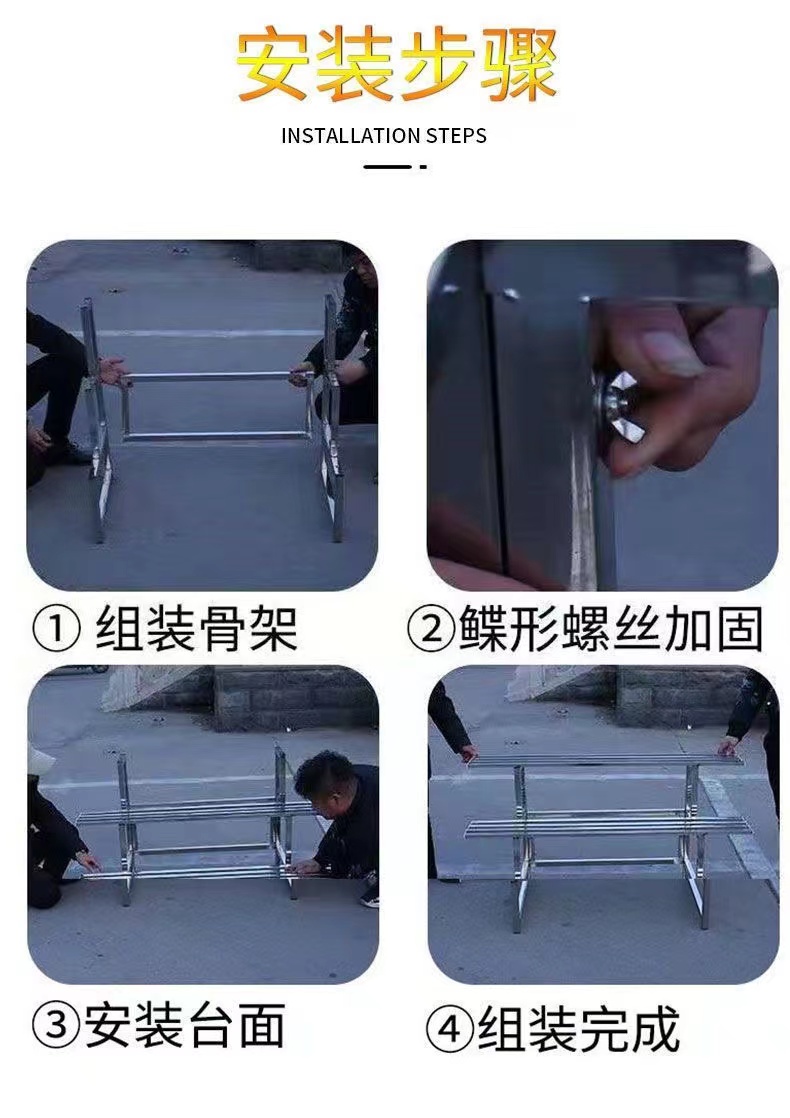 安装步骤

INSTALLATION STEPS

① 组装骨架

②蝶形螺丝加固

③安装台面

④组装完成