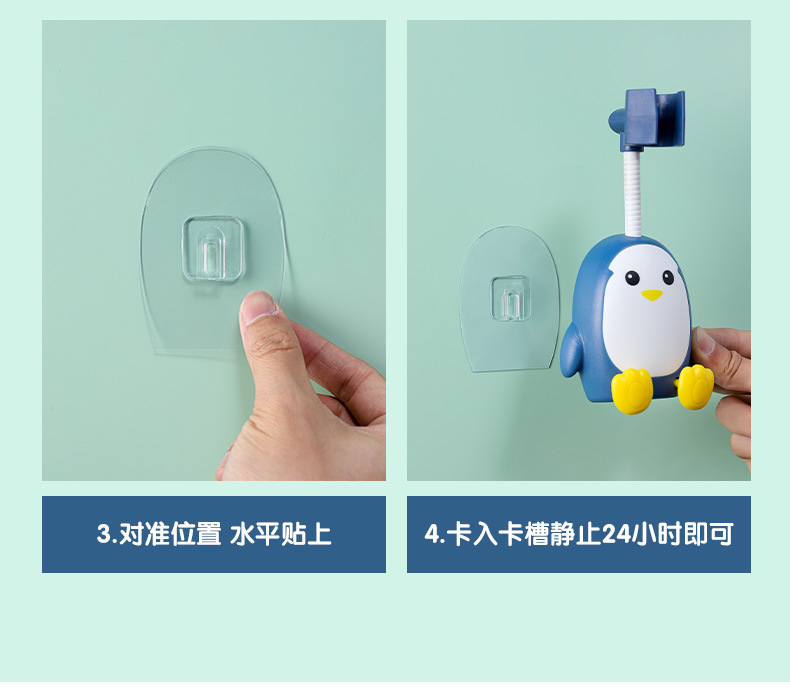 3.对准位置 水平贴上

4.卡入卡槽静止24小时即可