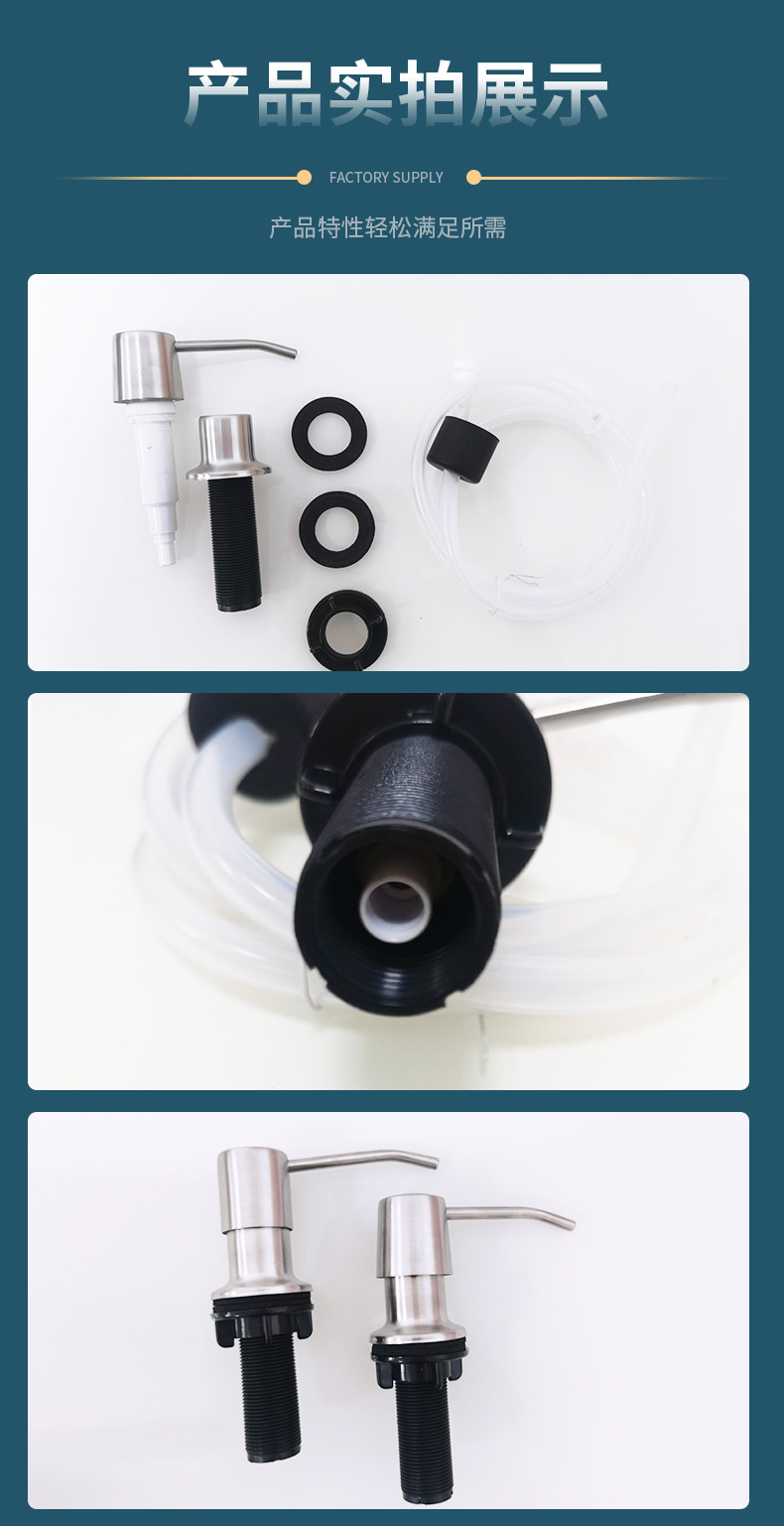 产品实拍展示

FACTORY SUPPLY

产品特性轻松满足所需