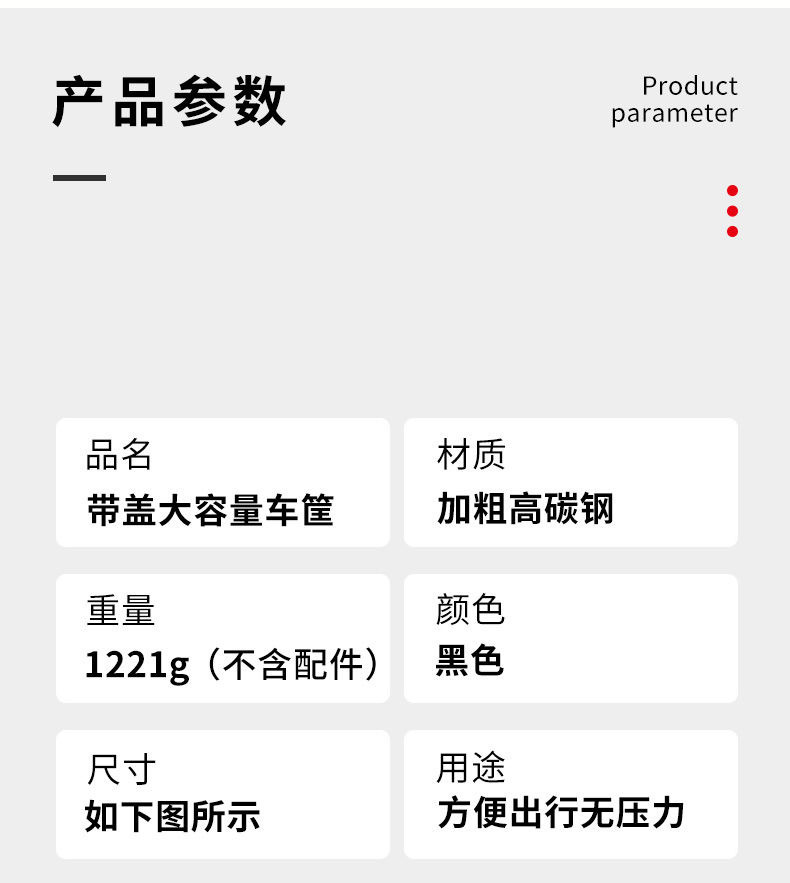 产品参数

Product
parameter

品名
带盖大容量车筐

材质
加粗高碳钢

重量
1221g（不含配件）

颜色
黑色

尺寸
如下图所示

用途
方便出行无压力