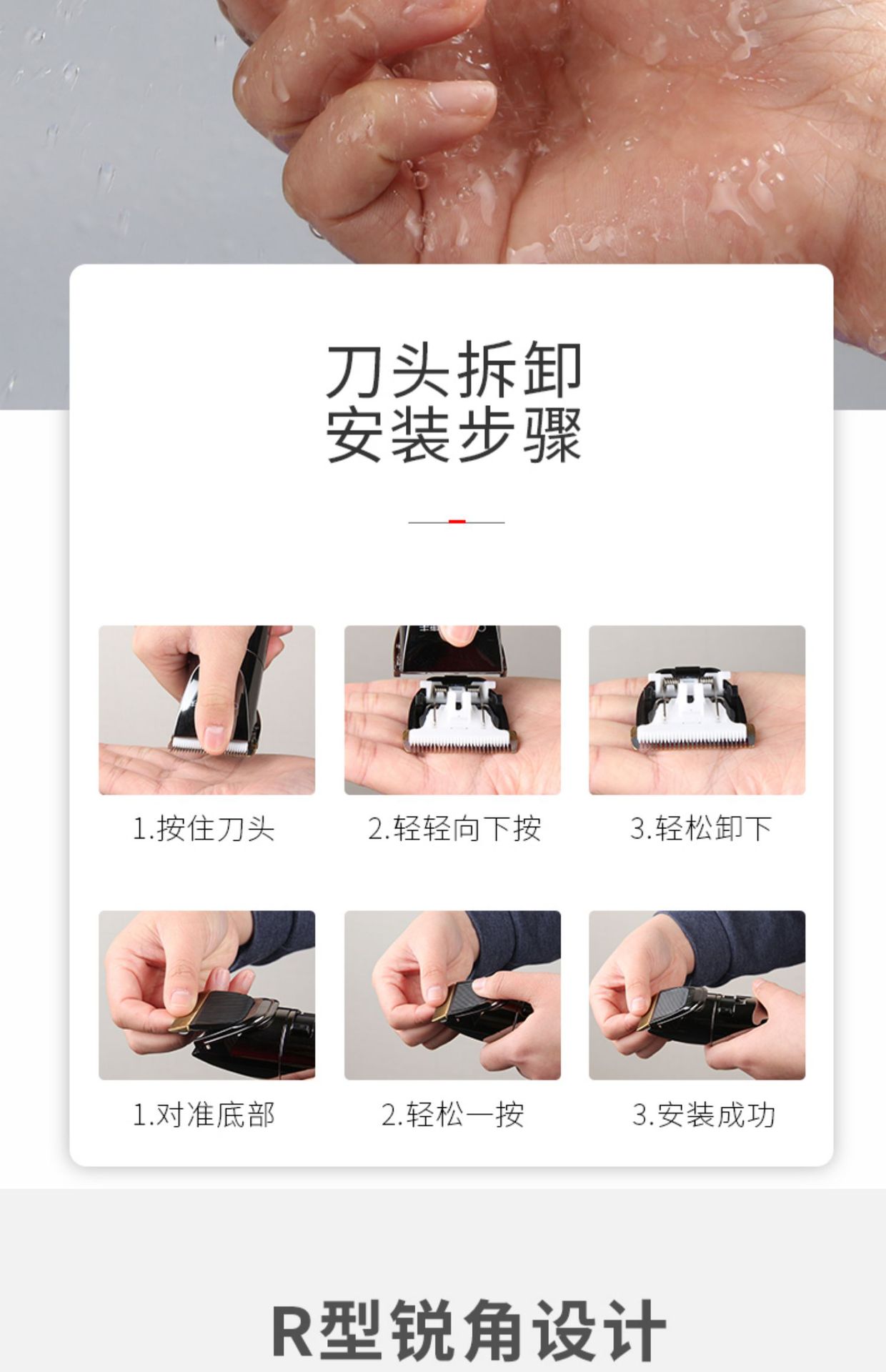 刀头拆卸
安装步骤

1.按住刀头

2.轻轻向下按

3.轻松卸下

1.对准底部

2.轻松一按

3.安装成功

R型锐角设计