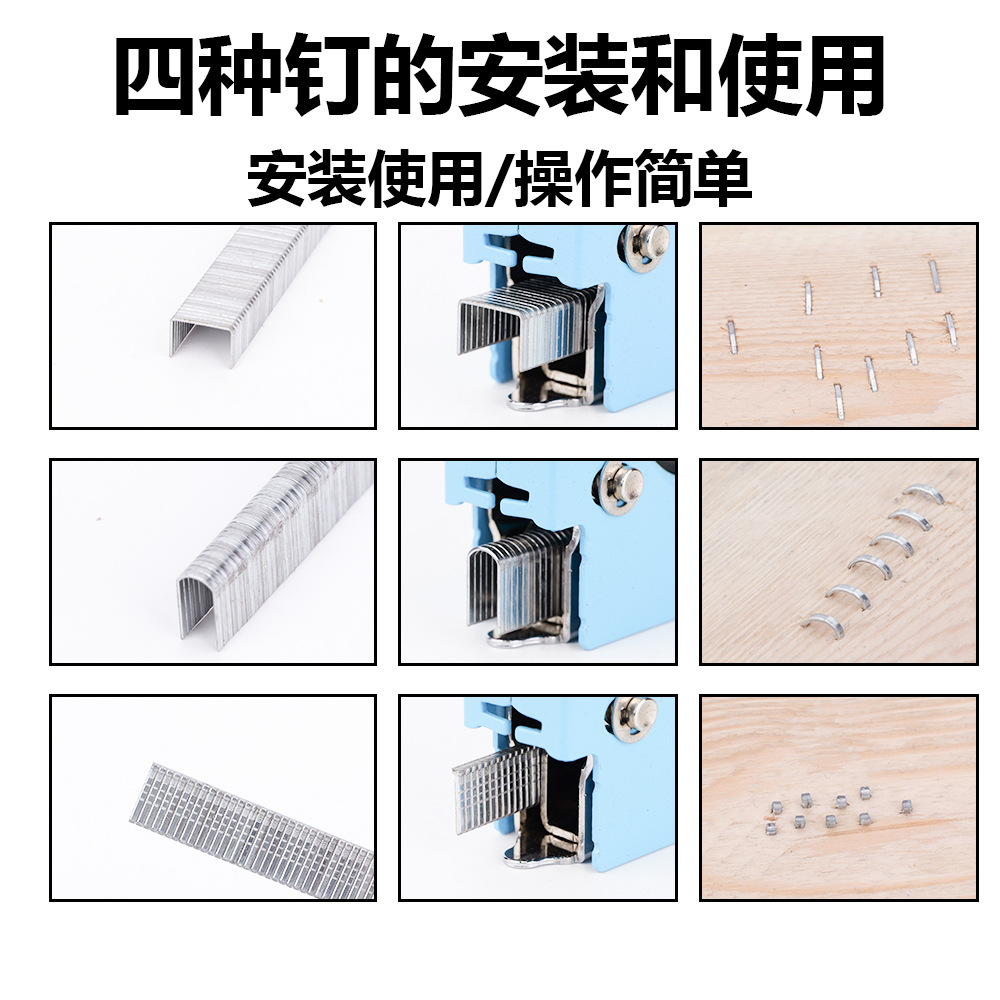 四种钉的安装和使用

安装使用/操作简单