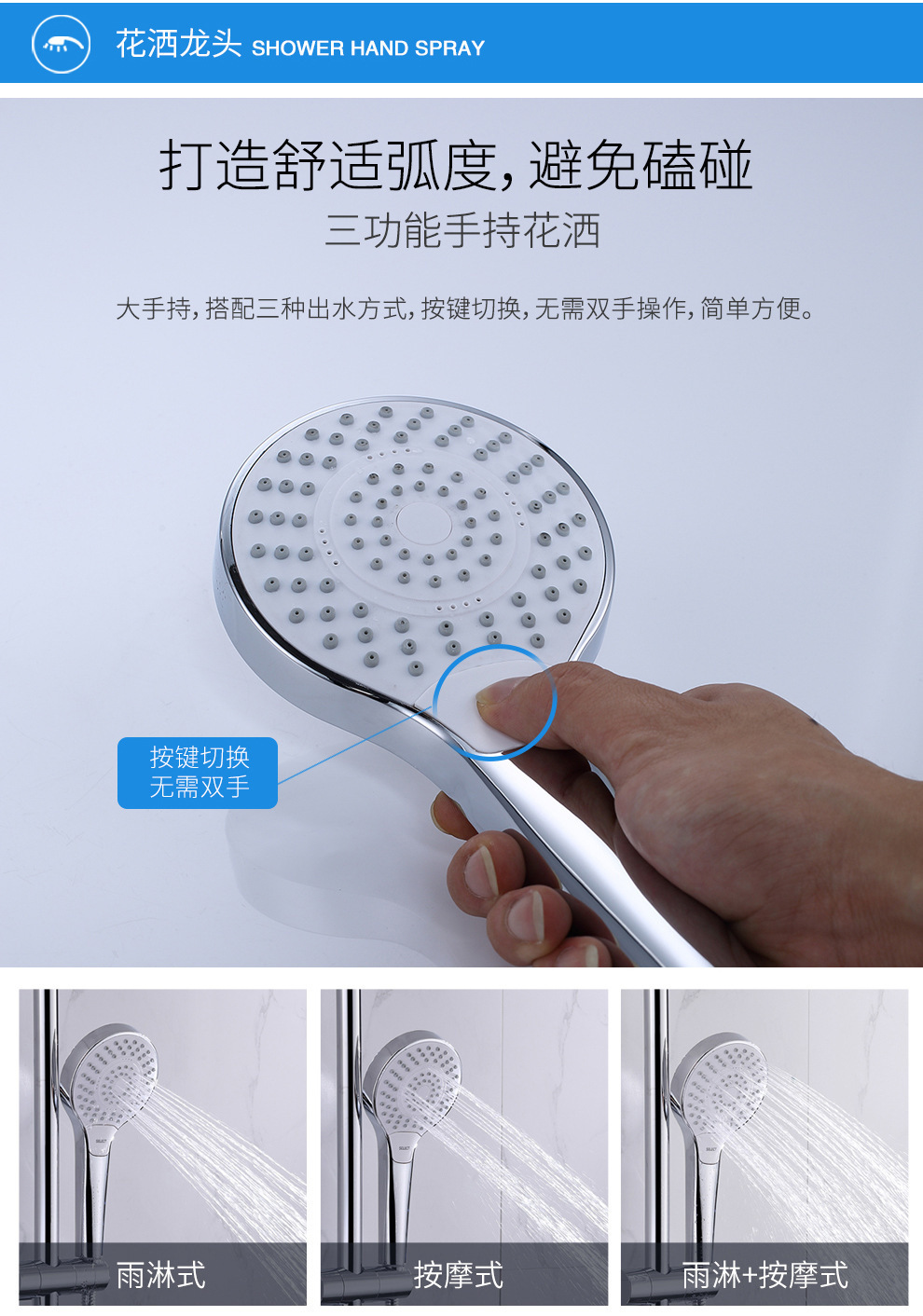 花洒龙头 SHOWER HAND SPRAY

打造舒适弧度,避免磕碰

三功能手持花洒

大手持,搭配三种出水方式,按键切换,无需双手操作,简单方便。

按键切换
无需双手

雨淋式

按摩式

雨淋+按摩式