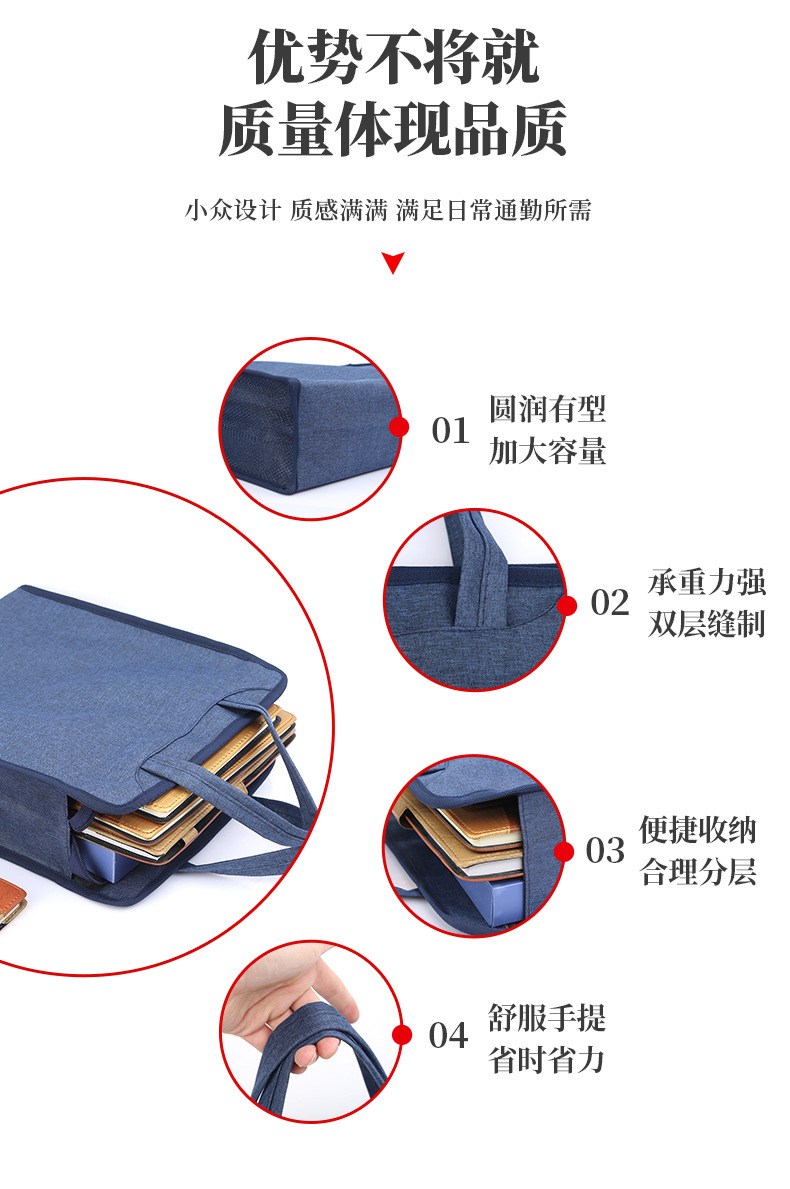 优势不将就
质量体现品质

小众设计 质感满满 满足日常通勤所需

01 圆润有型
加大容量

02 承重力强
双层缝制

03 便捷收纳
合理分层

04 舒服手提
省时省力