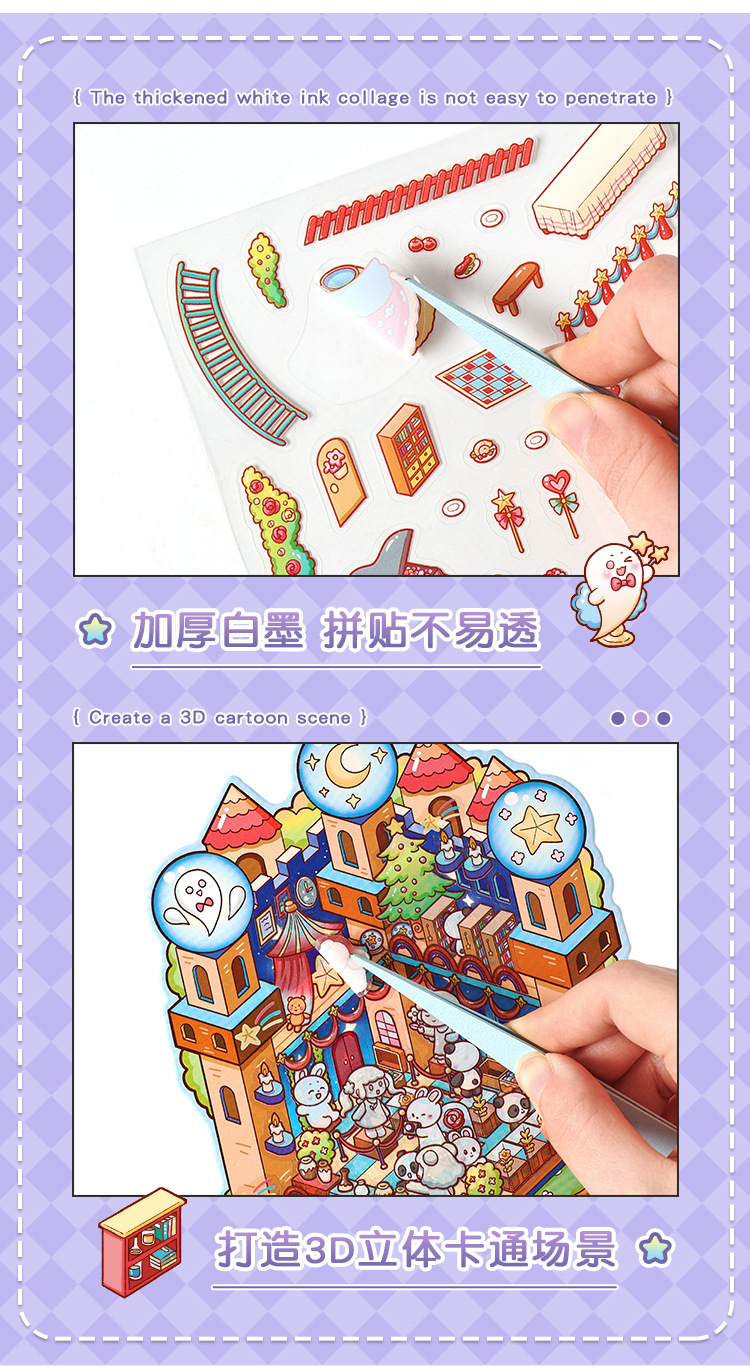 { The thickened white ink collage is not easy to penetrate }

加厚白墨 拼贴不易透

{ Create a 3D cartoon scene }

打造3D立体卡通场景