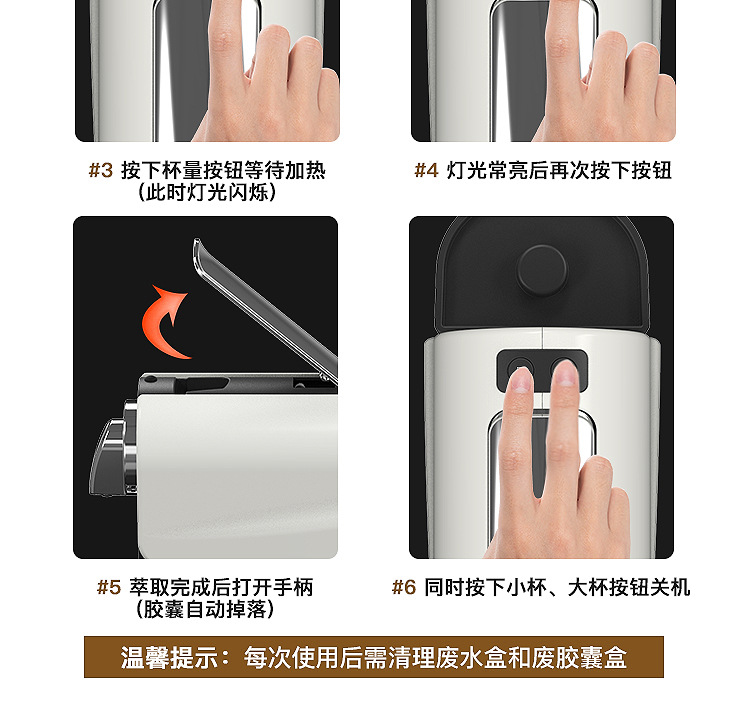 #3 按下杯量按钮等待加热
（此时灯光闪烁）

#4 灯光常亮后再次按下按钮

#5 萃取完成后打开手柄
（胶囊自动掉落）

#6 同时按下小杯、大杯按钮关机

温馨提示：每次使用后需清理废水盒和废胶囊盒