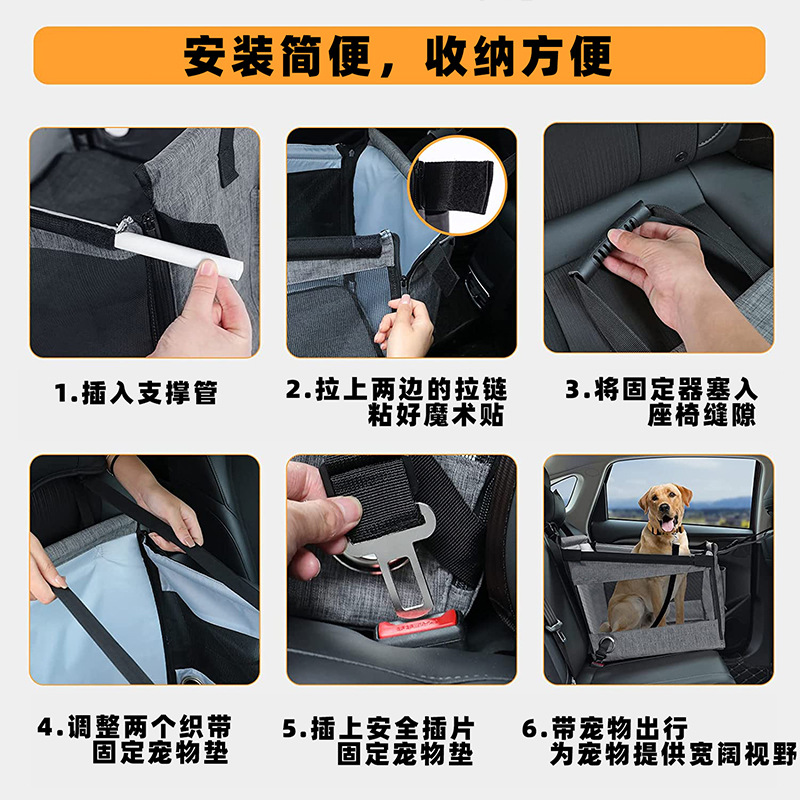 安装简便，收纳方便

1.插入支撑管

2.拉上两边的拉链
粘好魔术贴

3.将固定器塞入
座椅缝隙

4.调整两个织带
固定宠物垫

5.插上安全插片
固定宠物垫

6.带宠物出行
为宠物提供宽阔视野