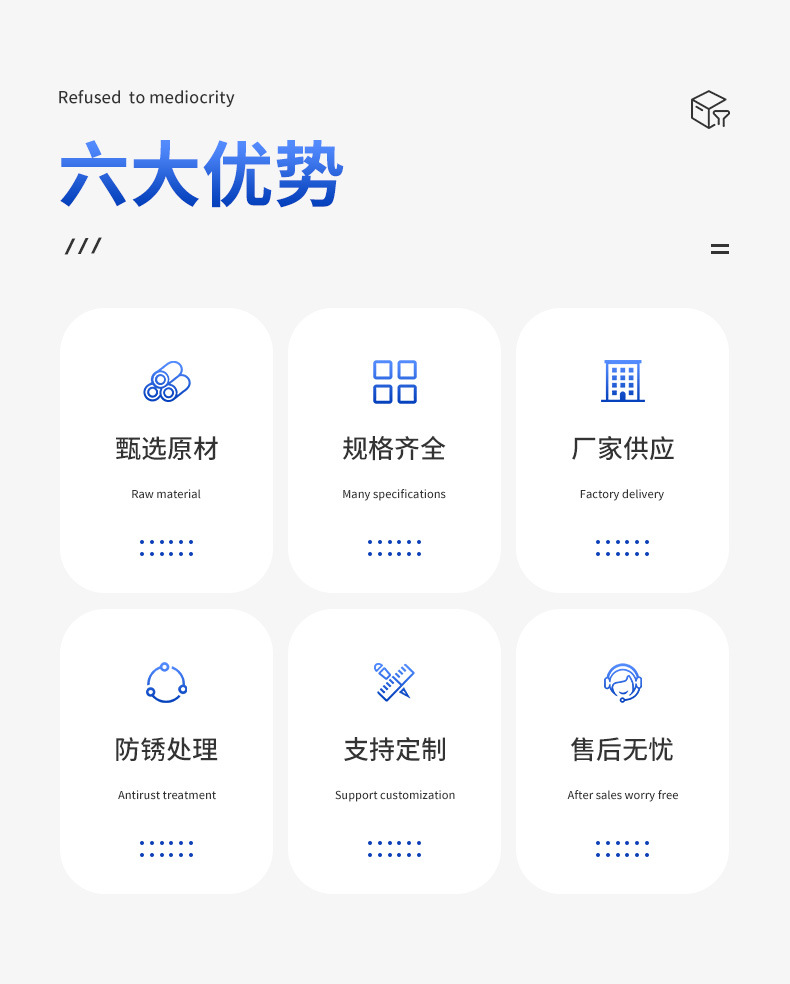 Refused to mediocrity

六大优势

///

甄选原材

Raw material

规格齐全

Many specifications

厂家供应

Factory delivery

防锈处理

Antirust treatment

支持定制

Support customization

售后无忧

After sales worry free