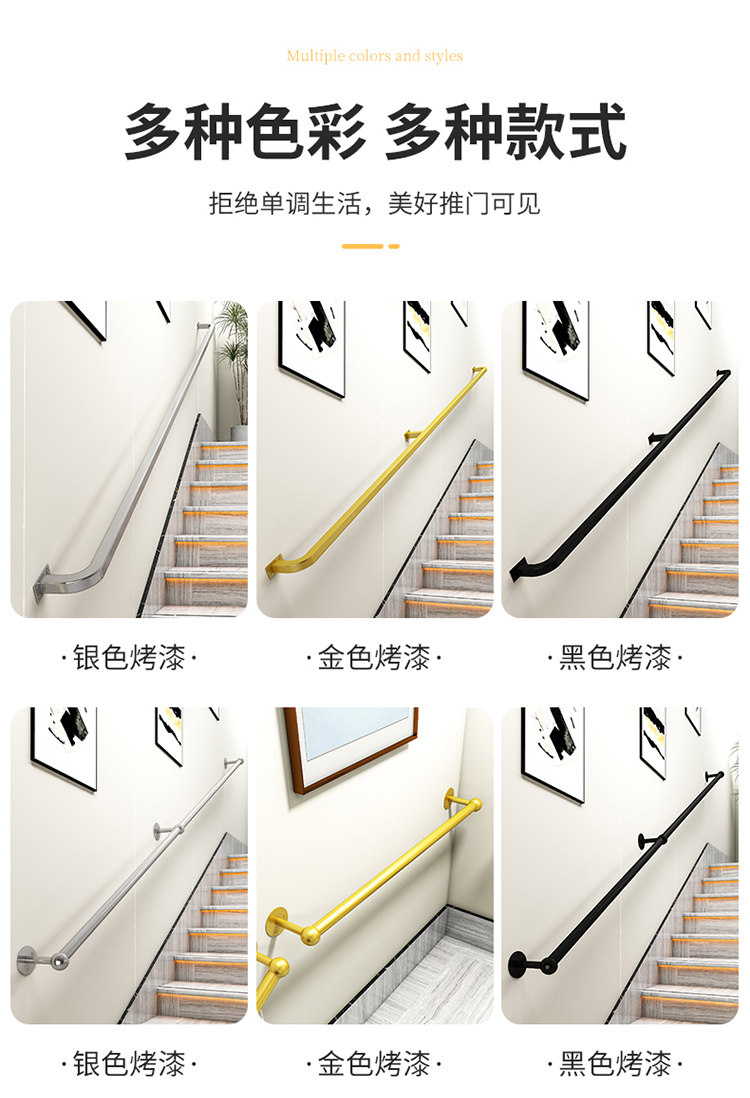 Multiple colors and styles

多种色彩 多种款式

拒绝单调生活，美好推门可见

·银色烤漆·

·金色烤漆·

·黑色烤漆·

·银色烤漆·

·金色烤漆·

·黑色烤漆·