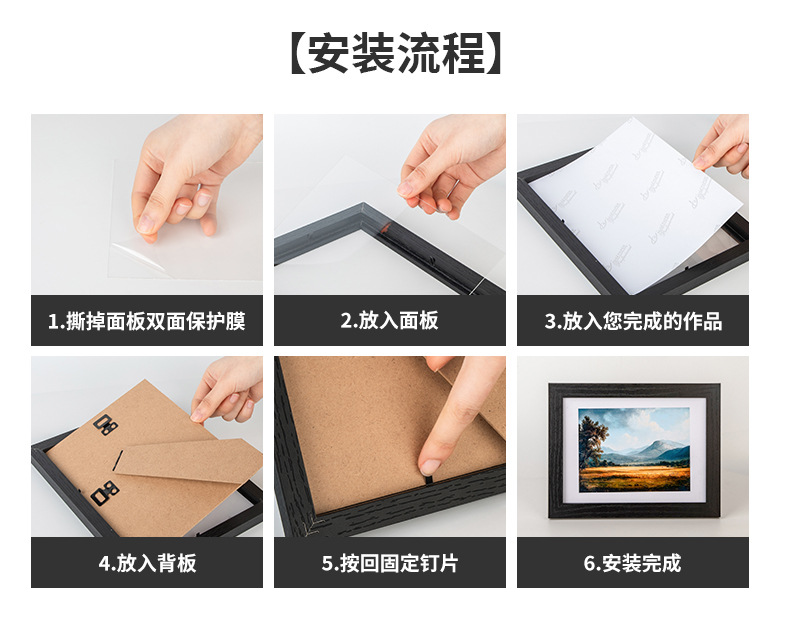 【安装流程】

1.撕掉面板双面保护膜

2.放入面板

3.放入您完成的作品

4.放入背板

5.按回固定钉片

6.安装完成