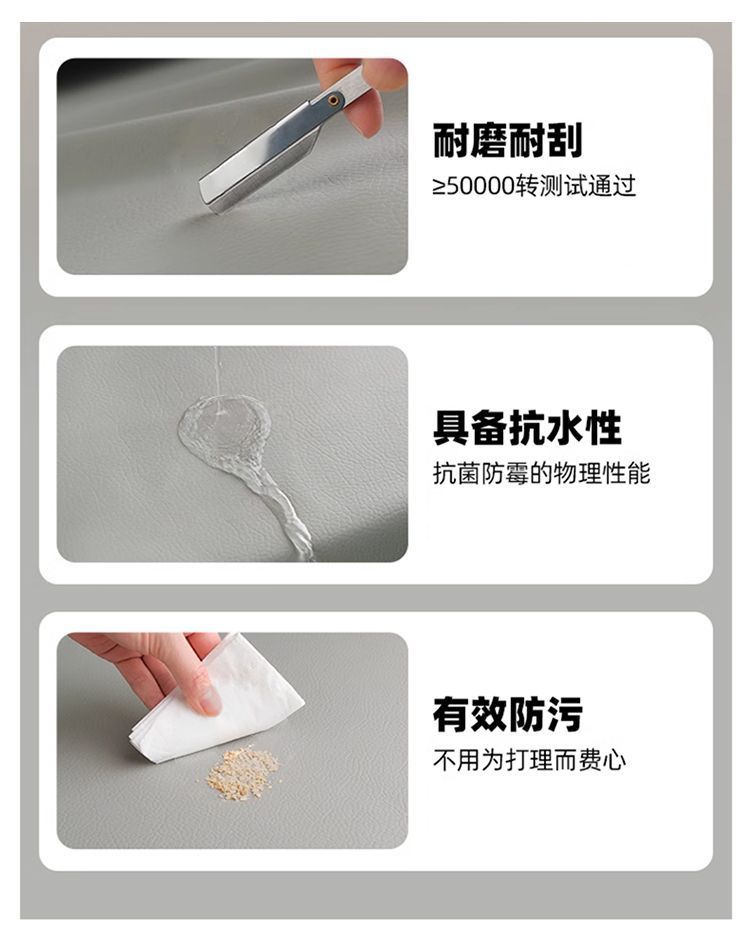 耐磨耐刮

≥50000转测试通过

具备抗水性

抗菌防霉的物理性能

有效防污

不用为打理而费心