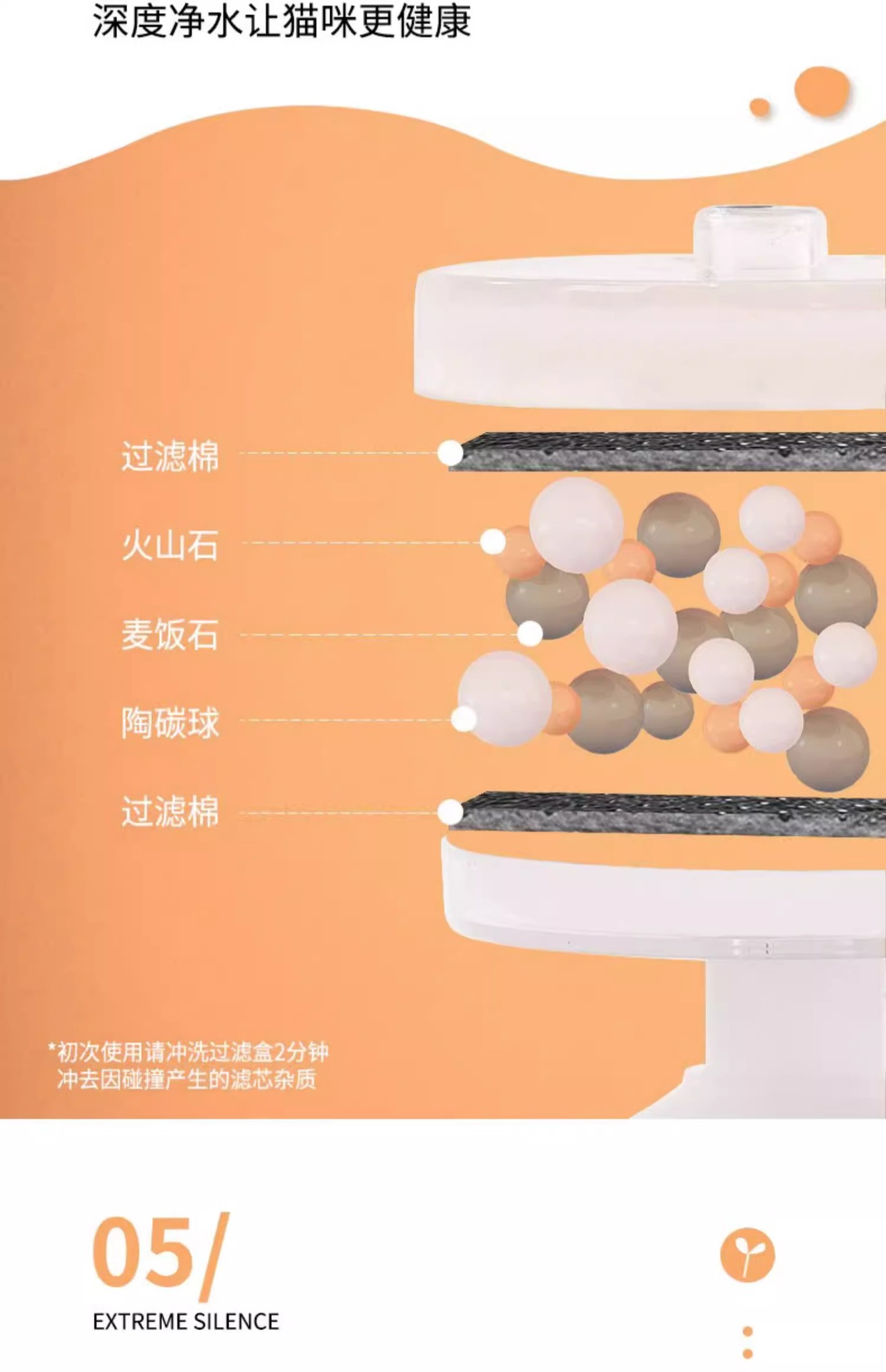 深度净水让猫咪更健康

过滤棉

火山石

麦饭石

陶碳球

过滤棉

*初次使用请冲洗过滤盒2分钟
冲去因碰撞产生的滤芯杂质

05/

EXTREME SILENCE