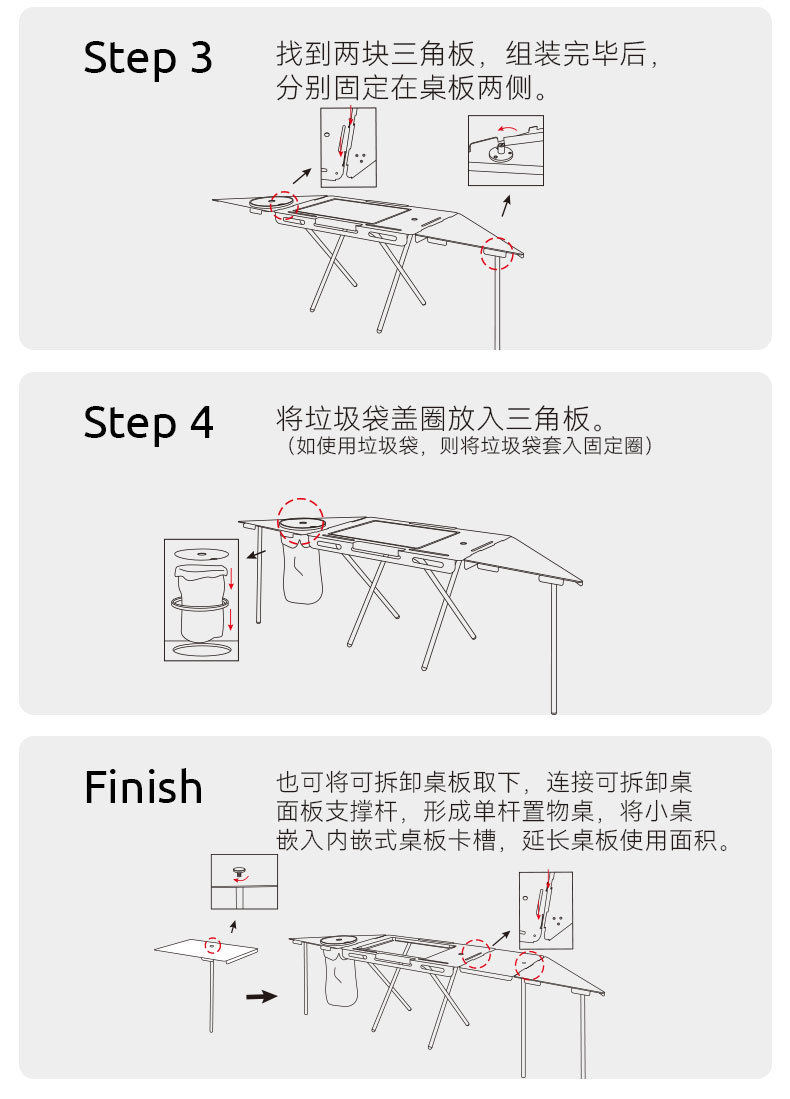 Step 3

找到两块三角板，组装完毕后，分别固定在桌板两侧。

Step 4

将垃圾袋盖圈放入三角板。
（如使用垃圾袋，则将垃圾袋套入固定圈）

Finish

也可将可拆卸桌板取下，连接可拆卸桌面板支撑杆，形成单杆置物桌，将小桌嵌入内嵌式桌板卡槽，延长桌板使用面积。