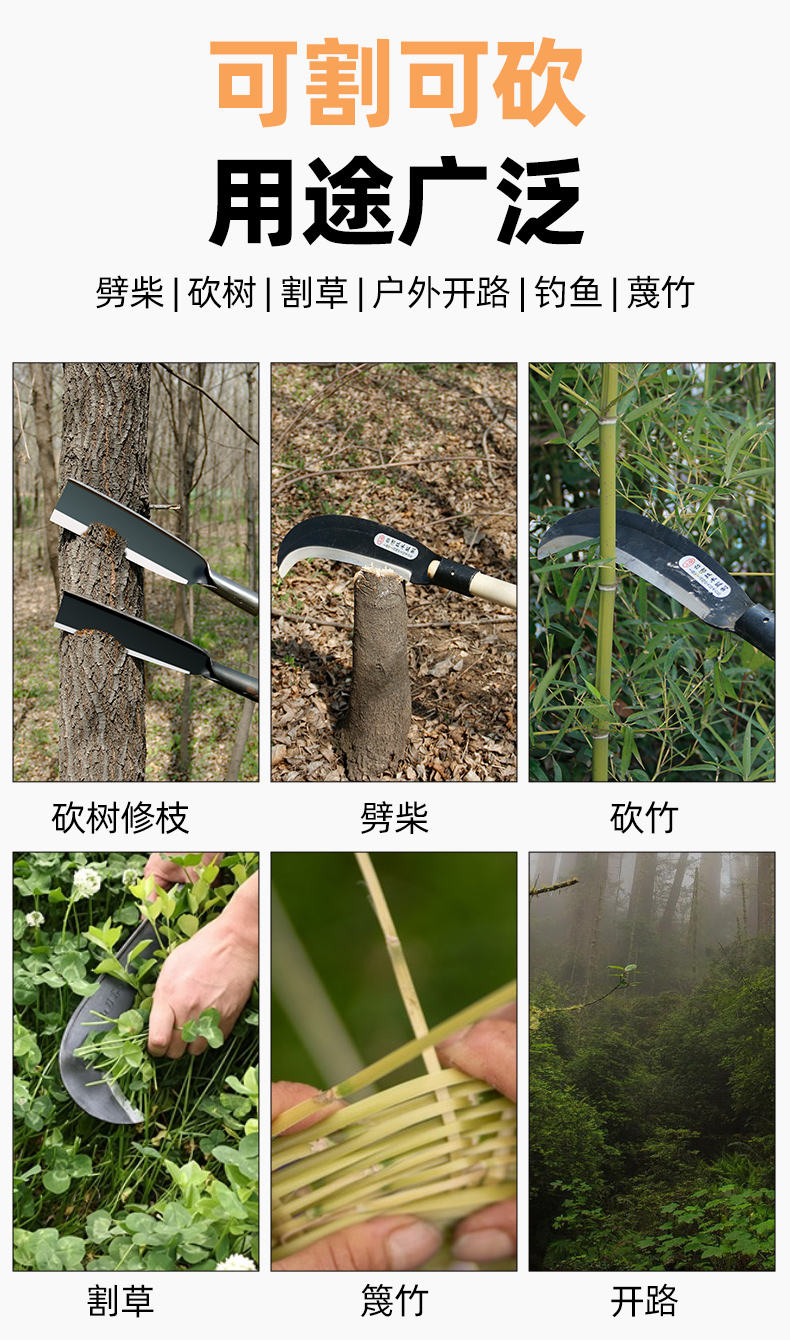 可割可砍
用途广泛
劈柴 | 砍树 | 割草 | 户外开路 | 钓鱼 | 蔑竹

砍树修枝

劈柴

砍竹

割草

篾竹

开路