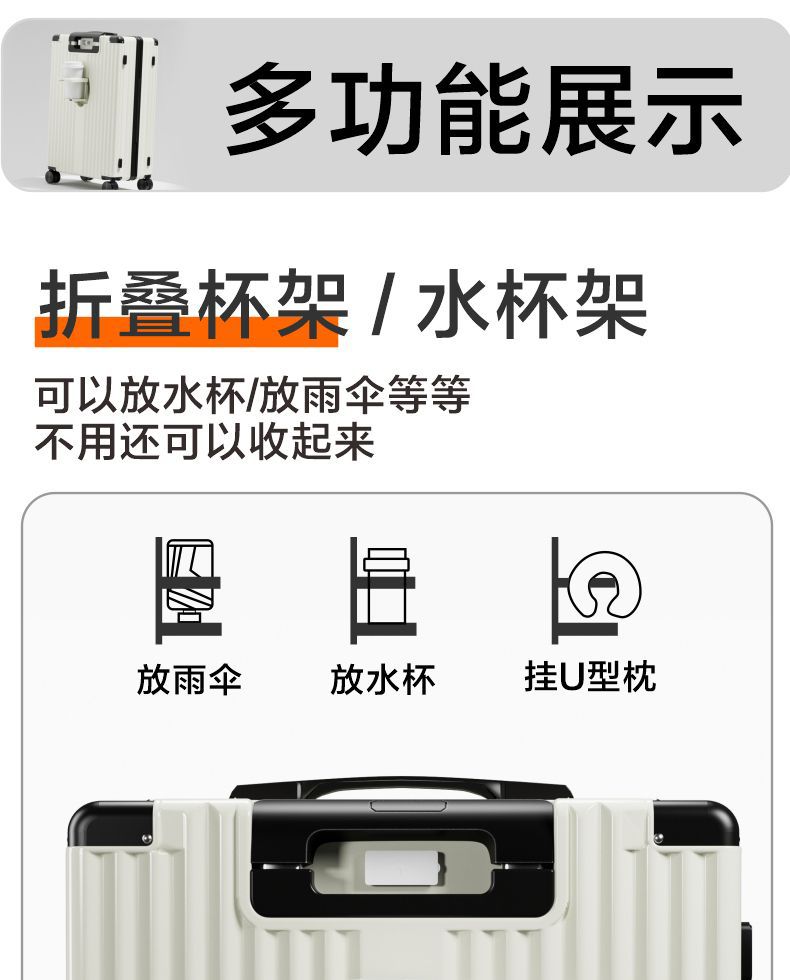 多功能展示

折叠杯架 / 水杯架

可以放水杯/放雨伞等等
不用还可以收起来

放雨伞

放水杯

挂U型枕