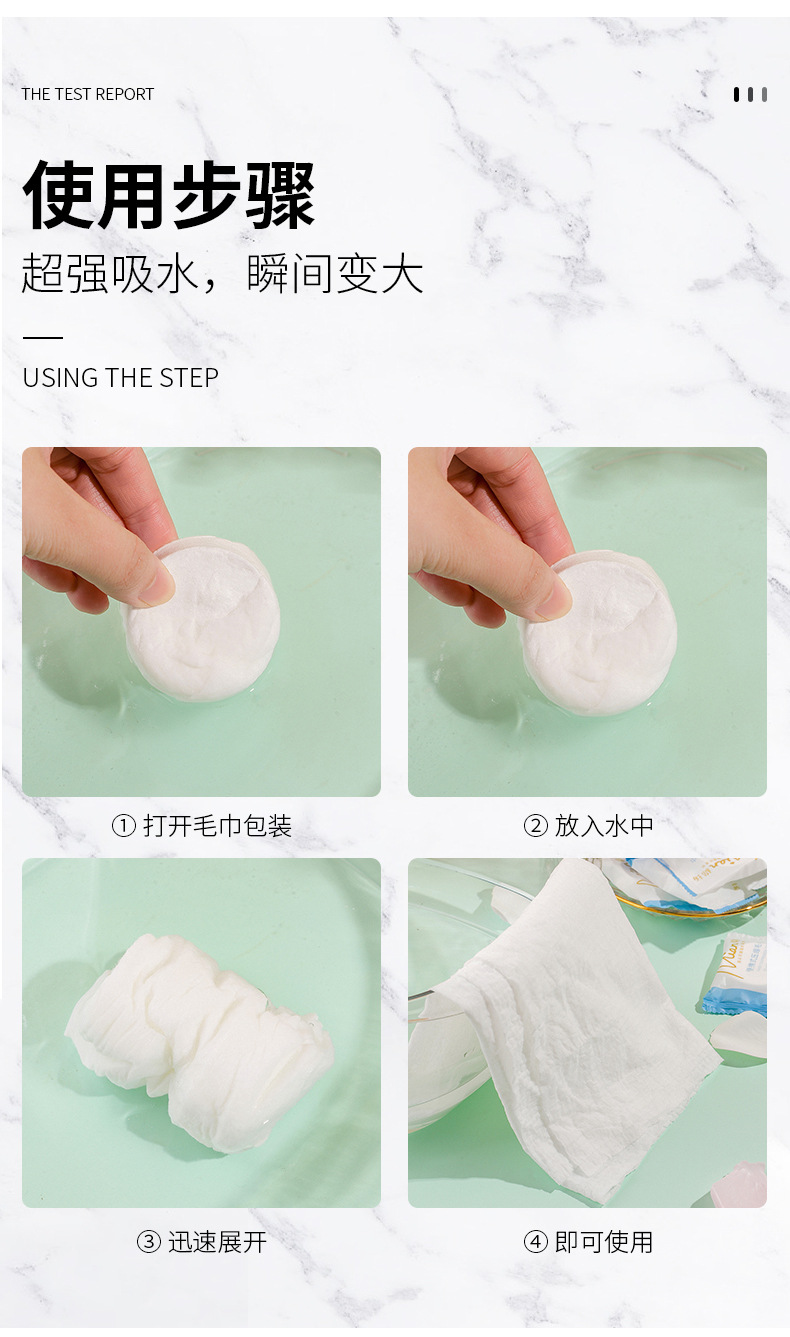 THE TEST REPORT

使用步骤

超强吸水，瞬间变大

USING THE STEP

① 打开毛巾包装

② 放入水中

③ 迅速展开

④ 即可使用