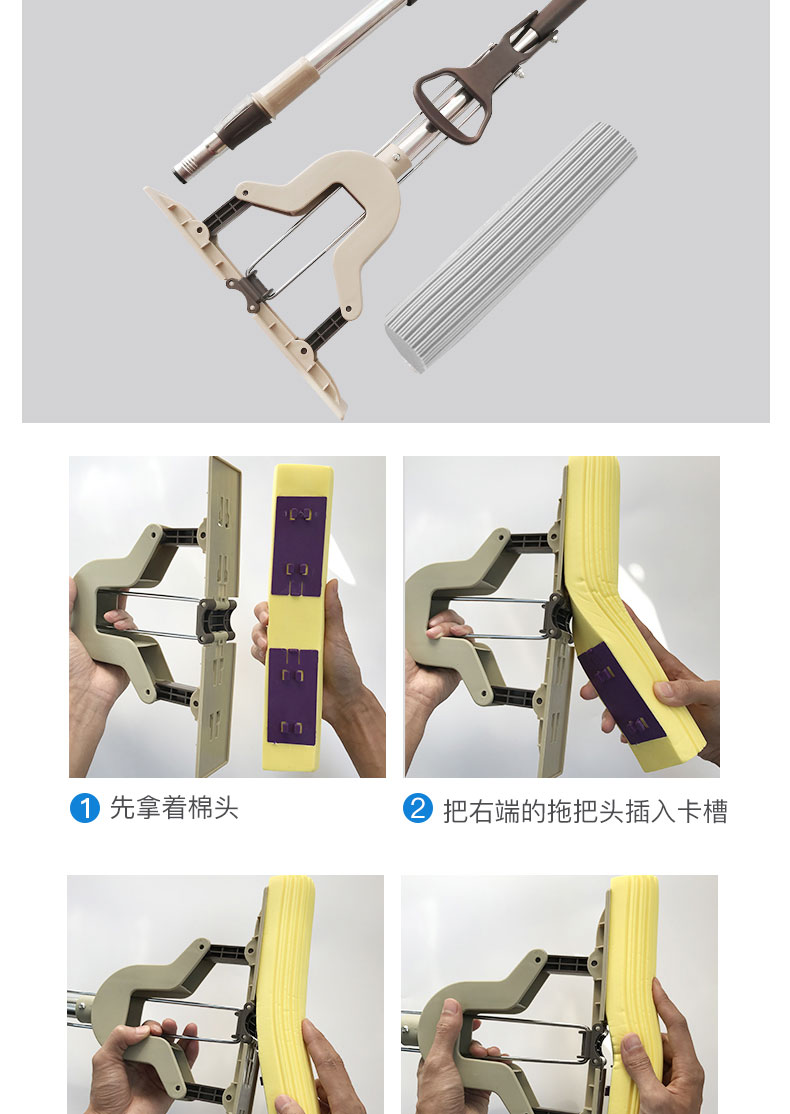 1 先拿着棉头

2 把右端的拖把头插入卡槽