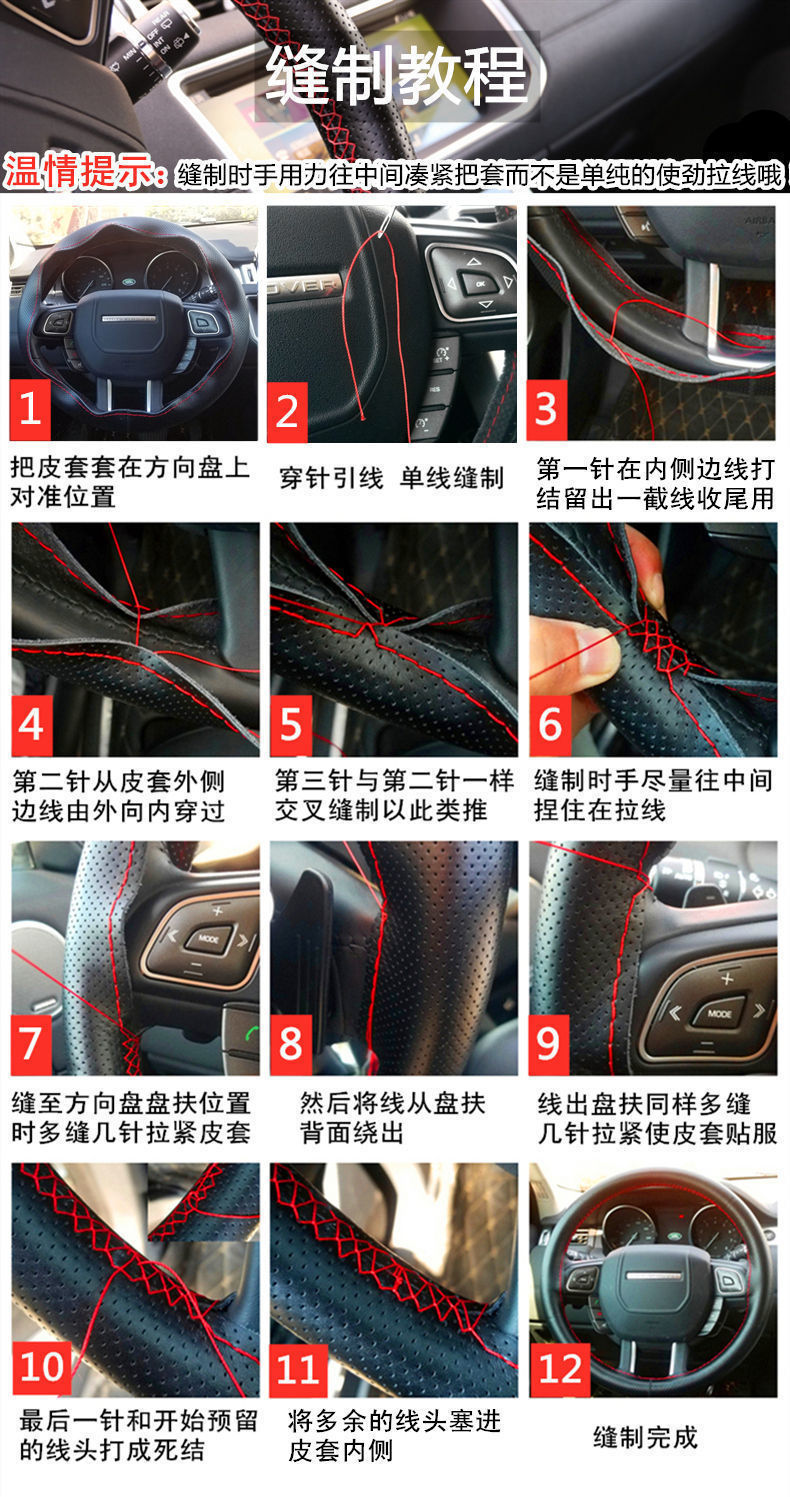 缝制教程

温情提示：缝制时手用力往中间凑紧把套而不是单纯的使劲拉线哦

1
把皮套套在方向盘上对准位置

2
穿针引线 单线缝制

3
第一针在内侧边线打结留出一截线收尾用

4
第二针从皮套外侧边线由外向内穿过

5
第三针与第二针一样交叉缝制以此类推

6
缝制时手尽量往中间捏住在拉线

7
缝至方向盘盘扶位置时多缝几针拉紧皮套

8
然后将线从盘扶背面绕出

9
线出盘扶同样多缝几针拉紧使皮套贴服

10
最后一针和开始预留的线头打成死结

11
将多余的线头塞进皮套内侧

12
缝制完成