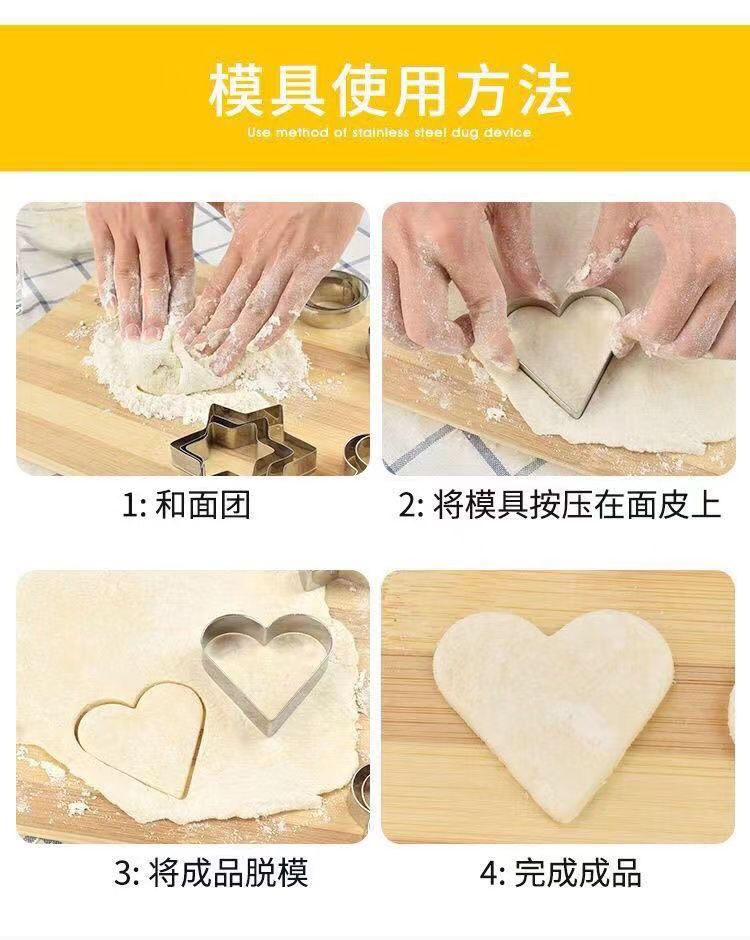 模具使用方法

Use method of stainless steel dug device

1: 和面团

2: 将模具按压在面皮上

3: 将成品脱模

4: 完成成品