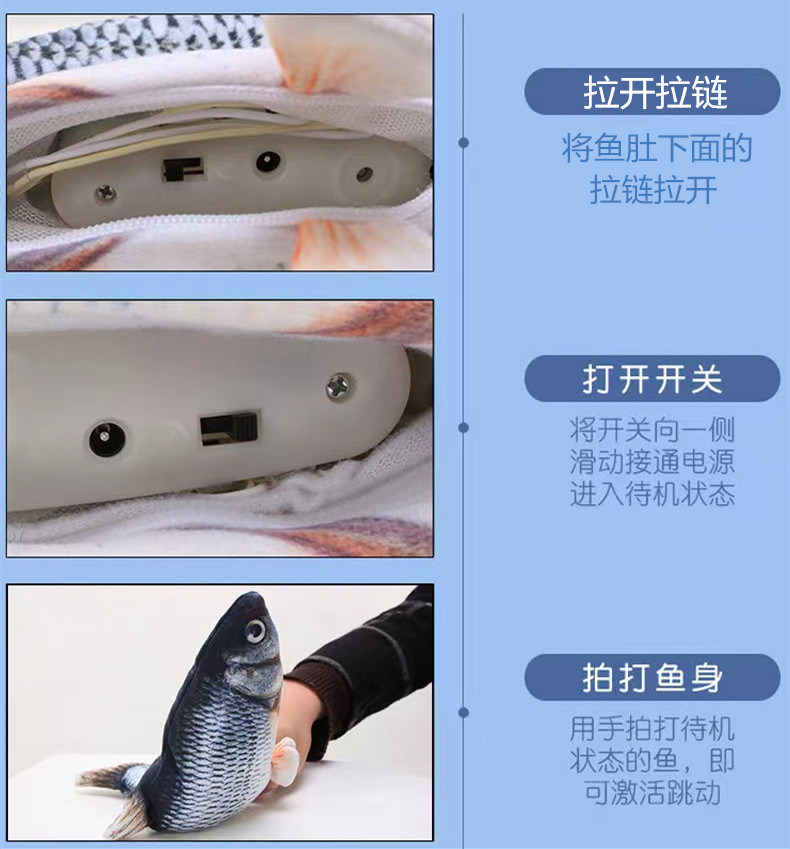 拉开拉链

将鱼肚下面的拉链拉开

打开开关

将开关向一侧滑动接通电源进入待机状态

拍打鱼身

用手拍打待机状态的鱼，即可激活跳动