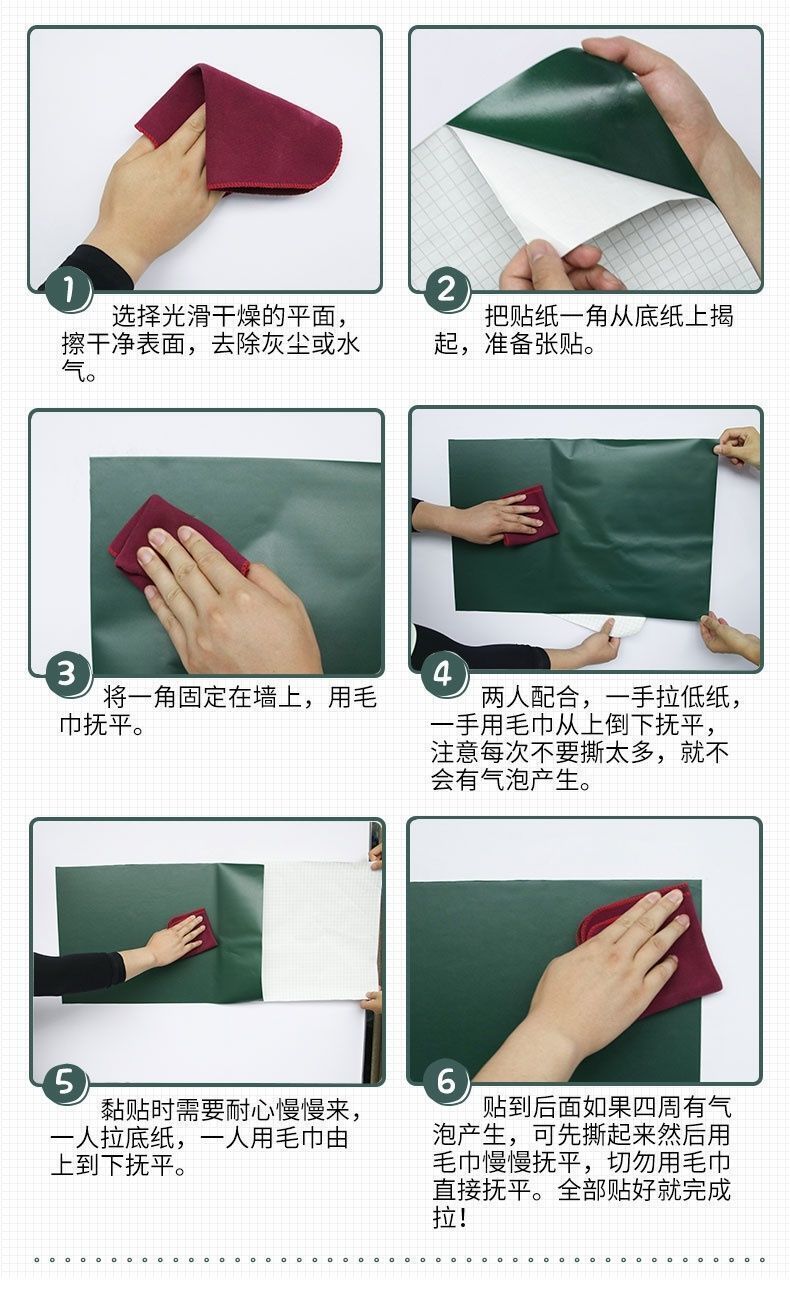 1
选择光滑干燥的平面，擦干净表面，去除灰尘或水气。

2
把贴纸一角从底纸上揭起，准备张贴。

3
将一角固定在墙上，用毛巾抚平。

4
两人配合，一手拉低纸，一手用毛巾从上倒下抚平，注意每次不要撕太多，就不会有气泡产生。

5
黏贴时需要耐心慢慢来，一人拉底纸，一人用毛巾由上到下抚平。

6
贴到后面如果四周有气泡产生，可先撕起来然后用毛巾慢慢抚平，切勿用毛巾直接抚平。全部贴好就完成拉！