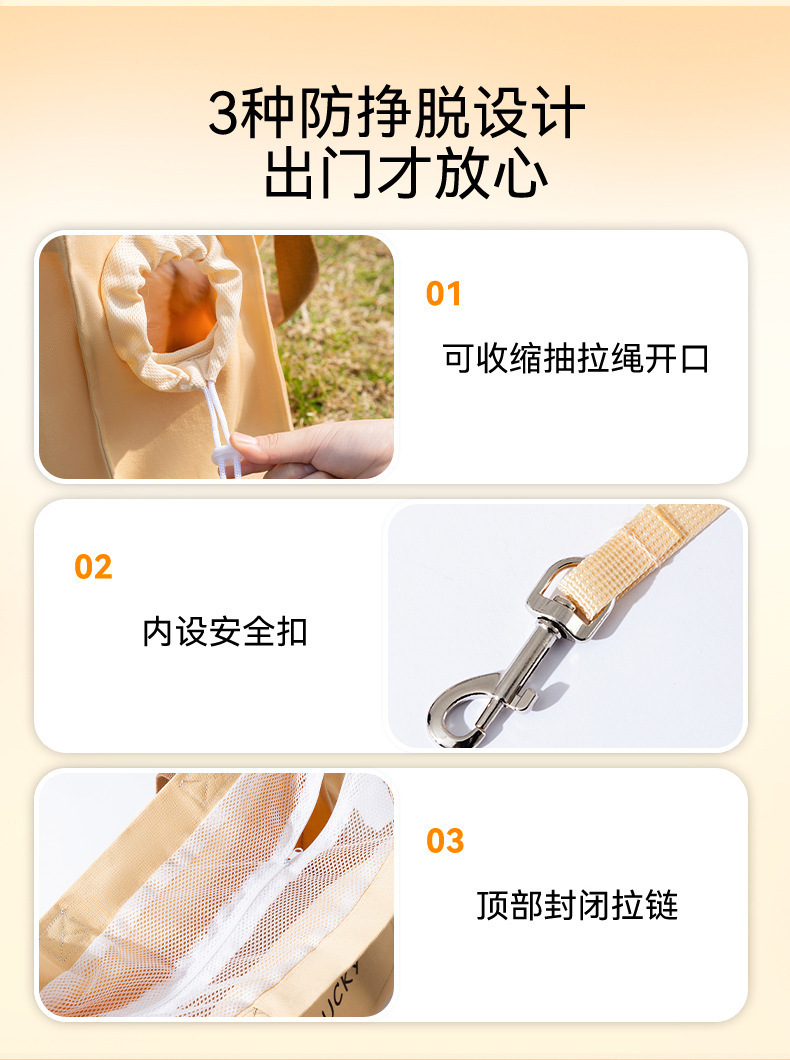 3种防挣脱设计
出门才放心

01
可收缩抽拉绳开口

02
内设安全扣

03
顶部封闭拉链

UCKY