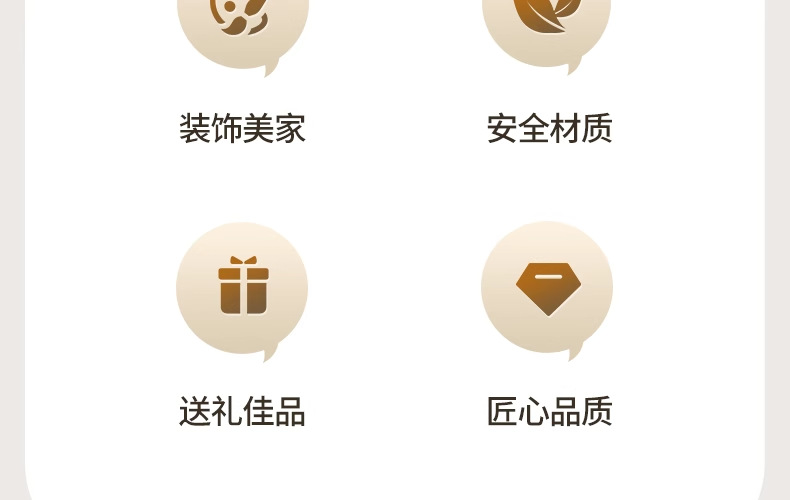 装饰美家

安全材质

送礼佳品

匠心品质