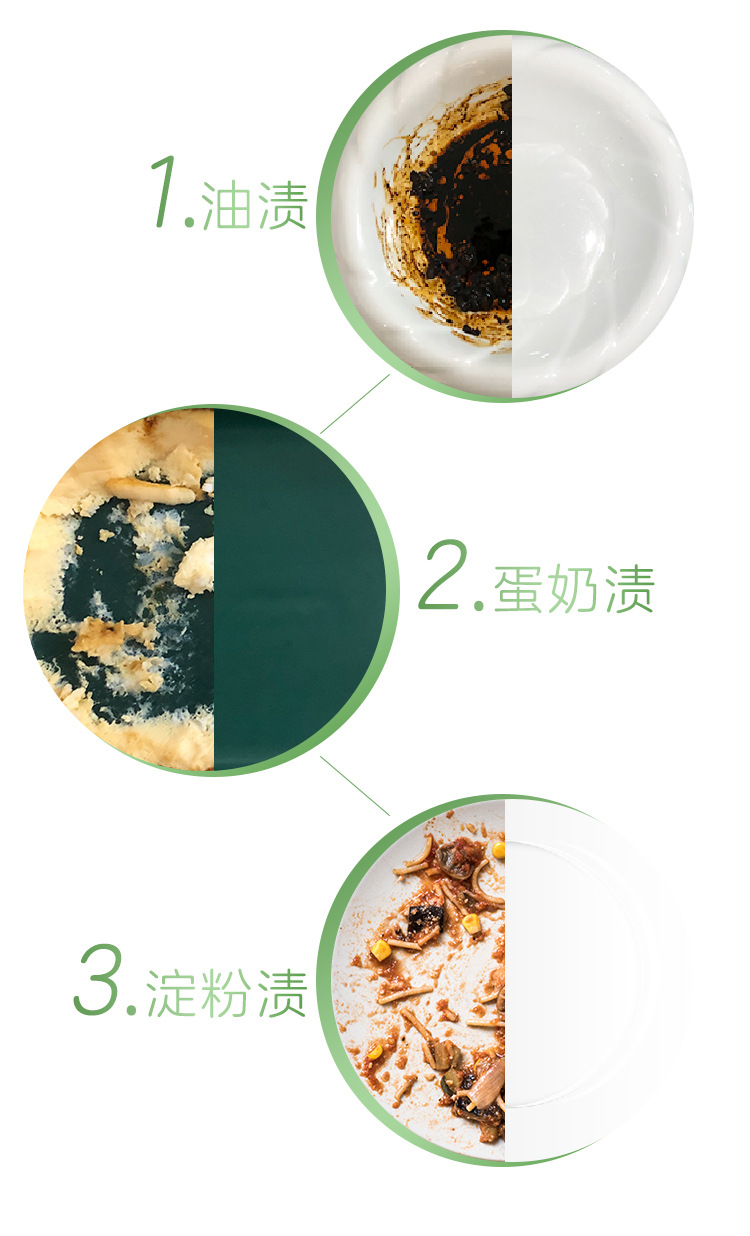 1.油渍

2.蛋奶渍

3.淀粉渍