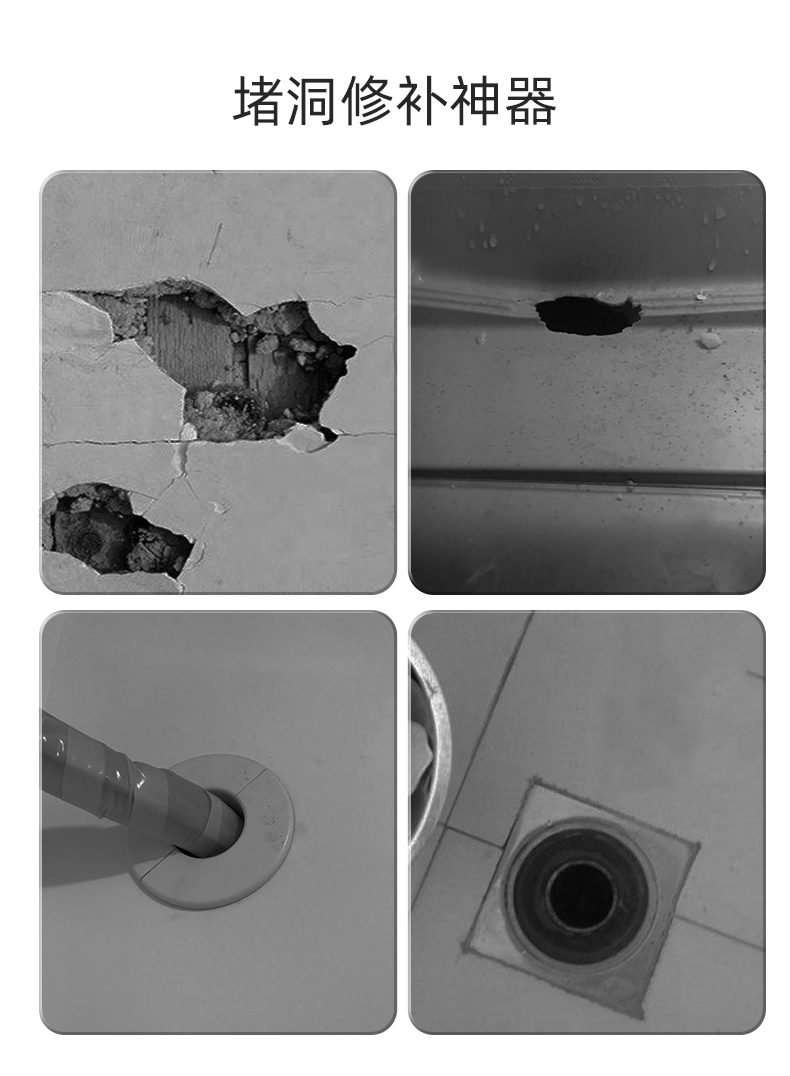 堵洞修补神器