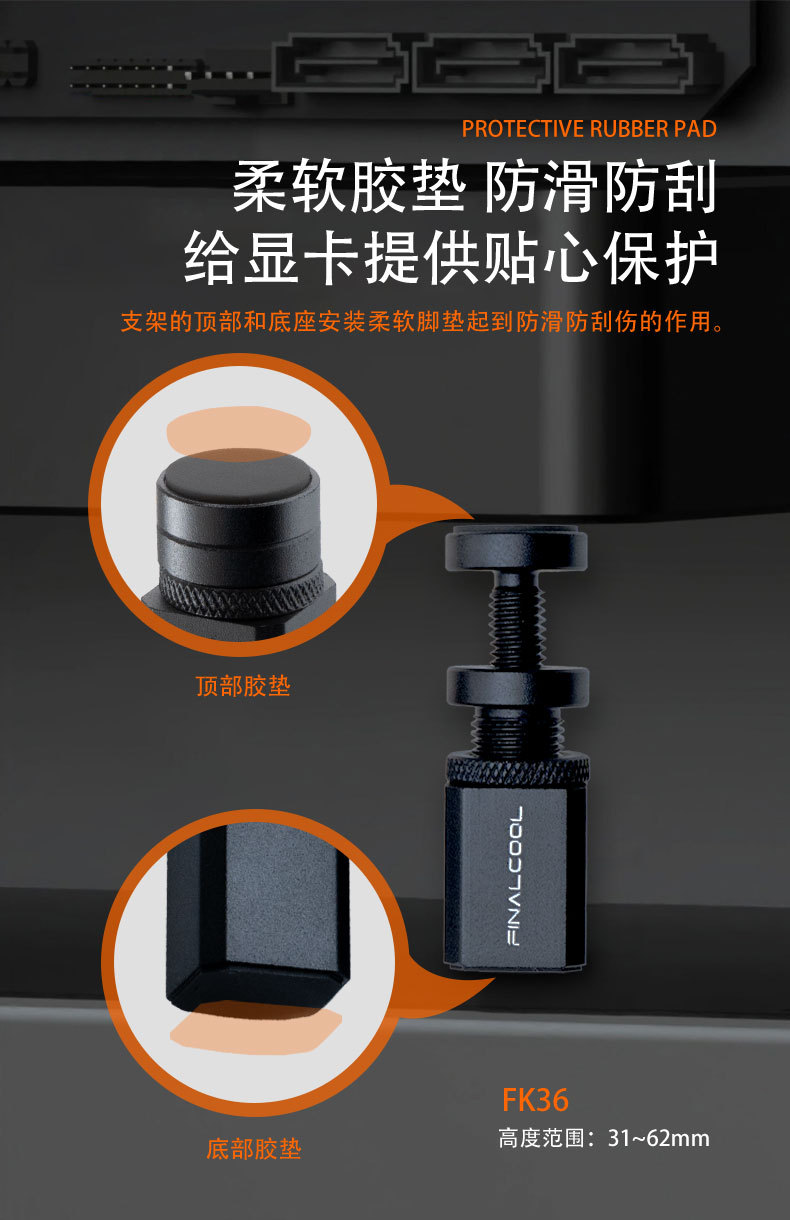 PROTECTIVE RUBBER PAD

柔软胶垫 防滑防刮
给显卡提供贴心保护

支架的顶部和底座安装柔软脚垫起到防滑防刮伤的作用。

顶部胶垫

FINALCOOL

底部胶垫

FK36
高度范围：31~62mm