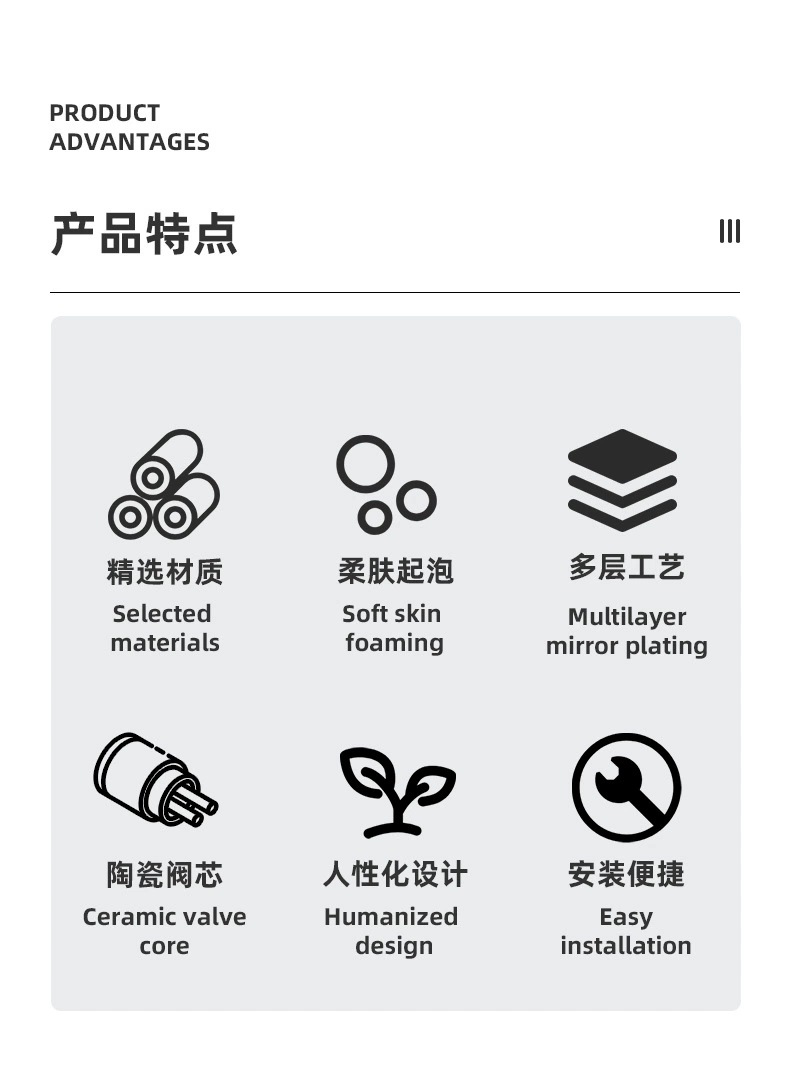 PRODUCT
ADVANTAGES

产品特点

精选材质
Selected materials

柔肤起泡
Soft skin foaming

多层工艺
Multilayer mirror plating

陶瓷阀芯
Ceramic valve core

人性化设计
Humanized design

安装便捷
Easy installation