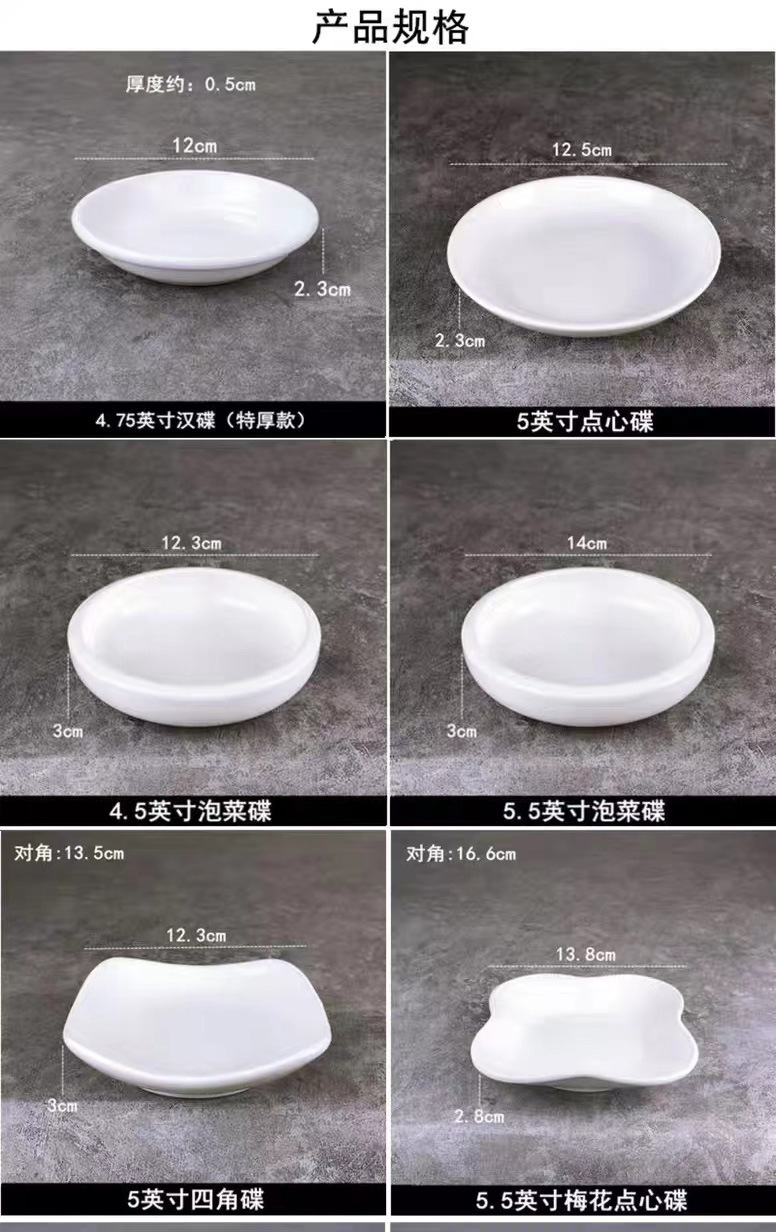 产品规格

厚度约：0.5cm

12cm

2.3cm

4.75英寸汉碟（特厚款）

12.5cm

2.3cm

5英寸点心碟

12.3cm

3cm

4.5英寸泡菜碟

14cm

3cm

5.5英寸泡菜碟

对角:13.5cm

12.3cm

3cm

5英寸四角碟

对角:16.6cm

13.8cm

2.8cm

5.5英寸梅花点心碟