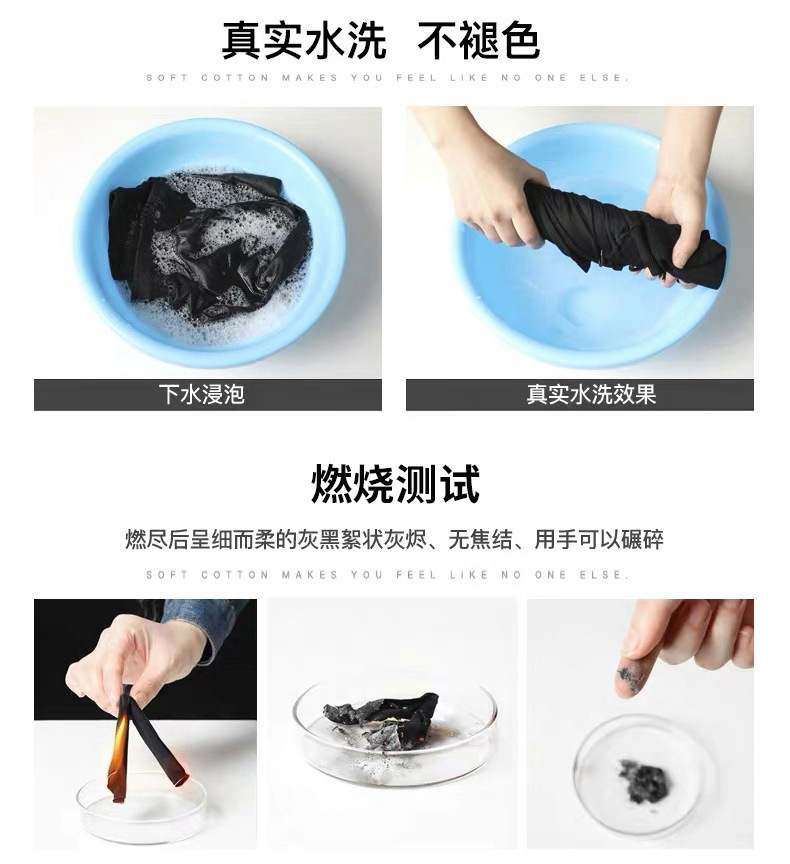 真实水洗 不褪色

SOFT COTTON MAKES YOU FEEL LIKE NO ONE ELSE.

下水浸泡

真实水洗效果

燃烧测试

燃尽后呈细而柔的灰黑絮状灰烬、无焦结、用手可以碾碎

SOFT COTTON MAKES YOU FEEL LIKE NO ONE ELSE.