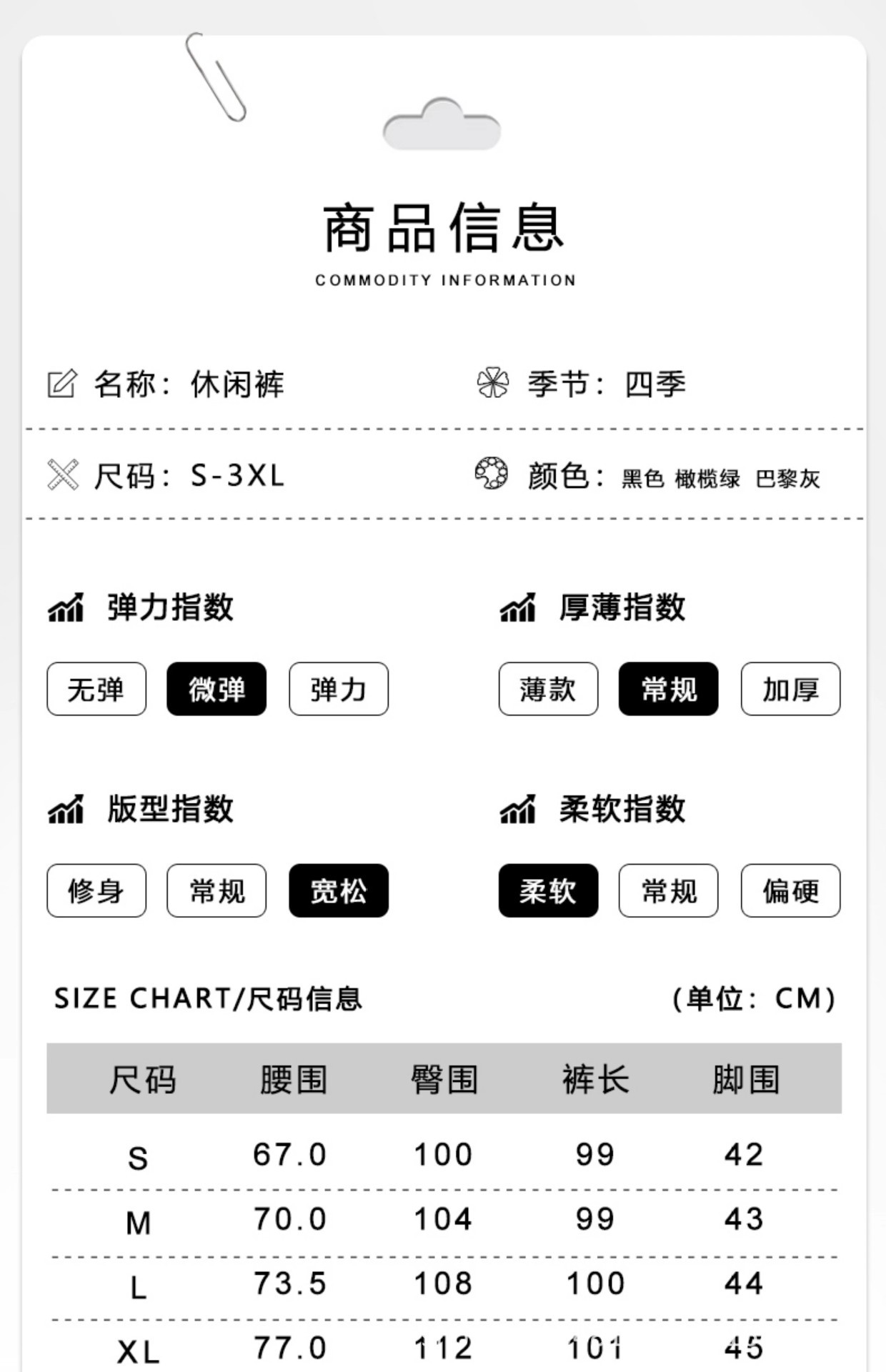 商品信息
COMMODITY INFORMATION

名称：休闲裤

季节：四季

尺码：S-3XL

颜色：黑色 橄榄绿 巴黎灰

弹力指数

无弹 微弹 弹力

厚薄指数

薄款 常规 加厚

版型指数

修身 常规 宽松

柔软指数

柔软 常规 偏硬

SIZE CHART/尺码信息

（单位：CM）

| 尺码 | 腰围 | 臀围 | 裤长 | 脚围 |
|---|---|---|---|---|
| S | 67.0 | 100 | 99 | 42 |
| M | 70.0 | 104 | 99 | 43 |
| L | 73.5 | 108 | 100 | 44 |
| XL | 77.0 | 112 | 101 | 45 |