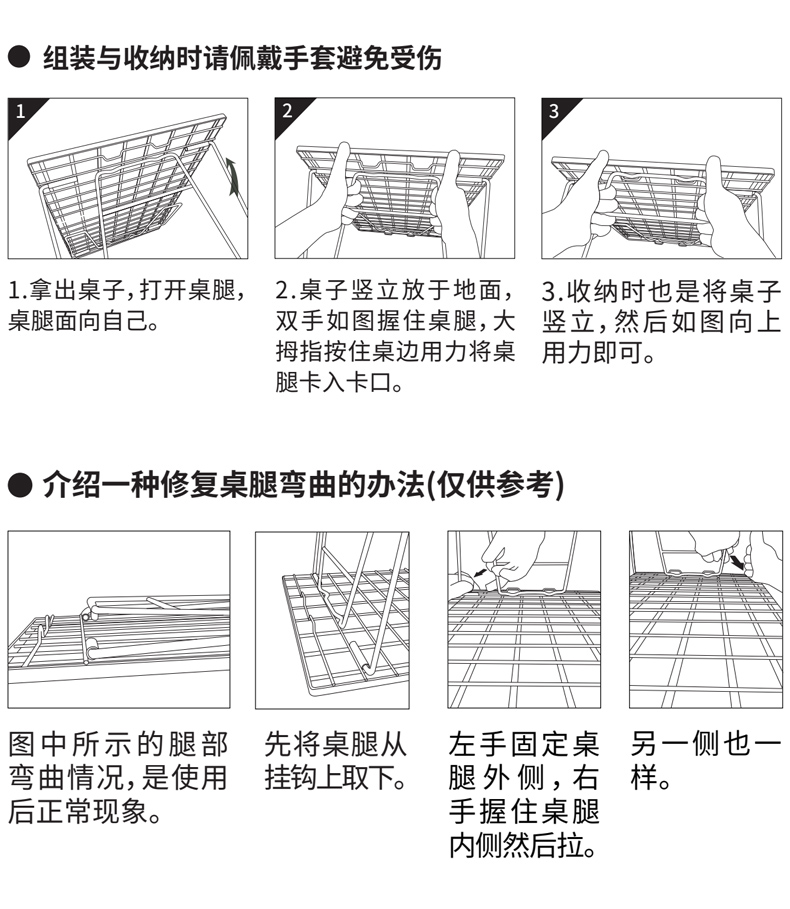 ● 组装与收纳时请佩戴手套避免受伤

1

2

3

1.拿出桌子，打开桌腿，桌腿面向自己。

2.桌子竖立放于地面，双手如图握住桌腿，大拇指按住桌边用力将桌腿卡入卡口。

3.收纳时也是将桌子竖立，然后如图向上用力即可。

● 介绍一种修复桌腿弯曲的办法(仅供参考)

图中所示的腿部弯曲情况，是使用后正常现象。

先将桌腿从挂钩上取下。

左手固定桌腿外侧，右手握住桌腿内侧然后拉。

另一侧也一样。