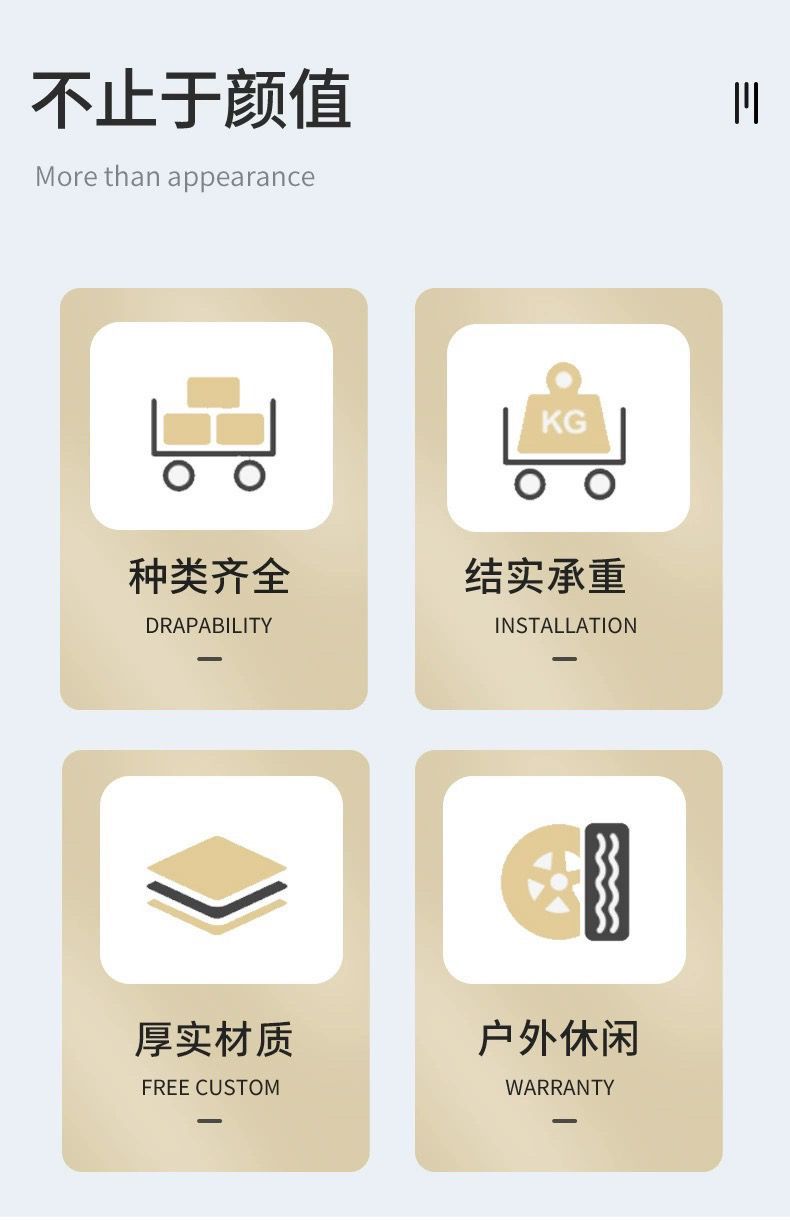 不止于颜值

More than appearance

KG

种类齐全
DRAPABILITY
-

结实承重
INSTALLATION
-

厚实材质
FREE CUSTOM
-

户外休闲
WARRANTY
-