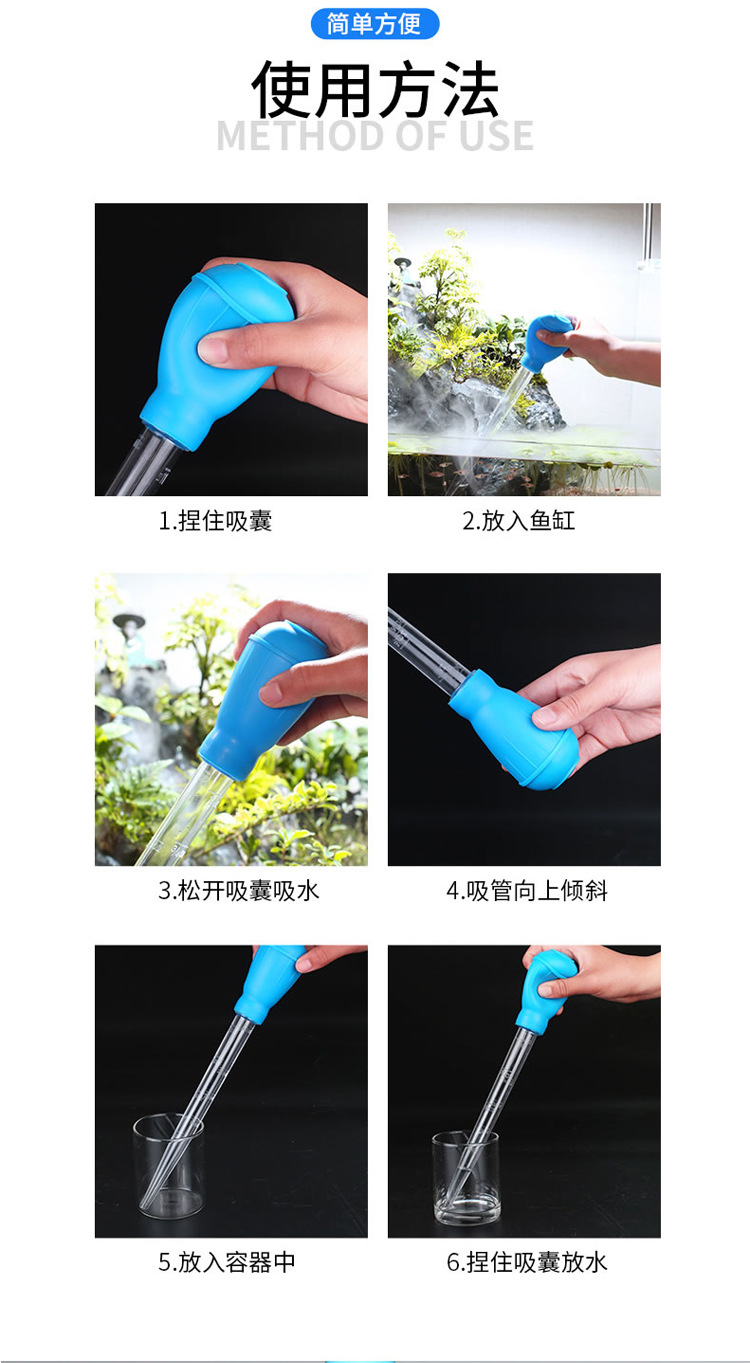 简单方便

使用方法

METHOD OF USE

1.捏住吸囊

2.放入鱼缸

3.松开吸囊吸水

4.吸管向上倾斜

5.放入容器中

6.捏住吸囊放水