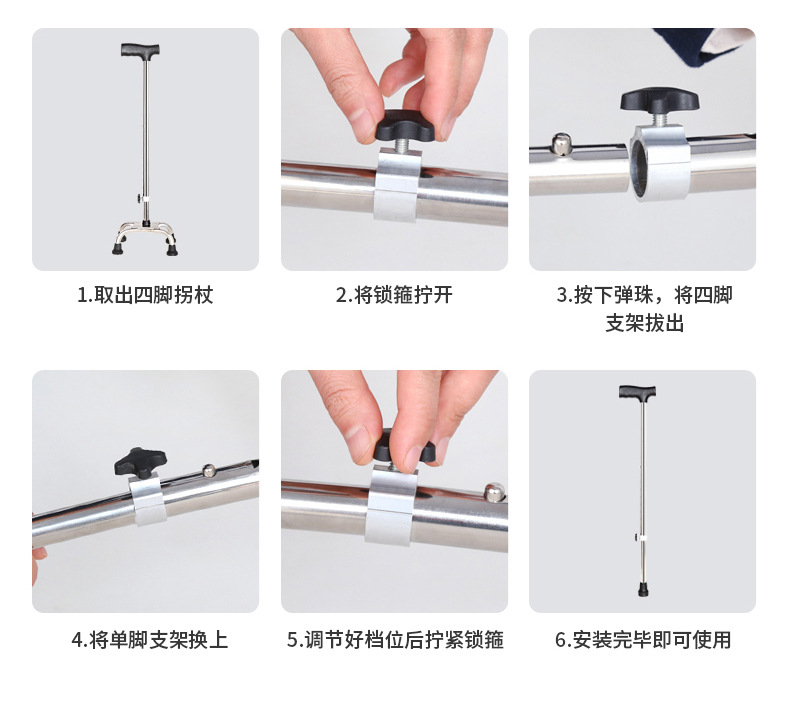 1.取出四脚拐杖

2.将锁箍拧开

3.按下弹珠，将四脚支架拔出

4.将单脚支架换上

5.调节好档位后拧紧锁箍

6.安装完毕即可使用