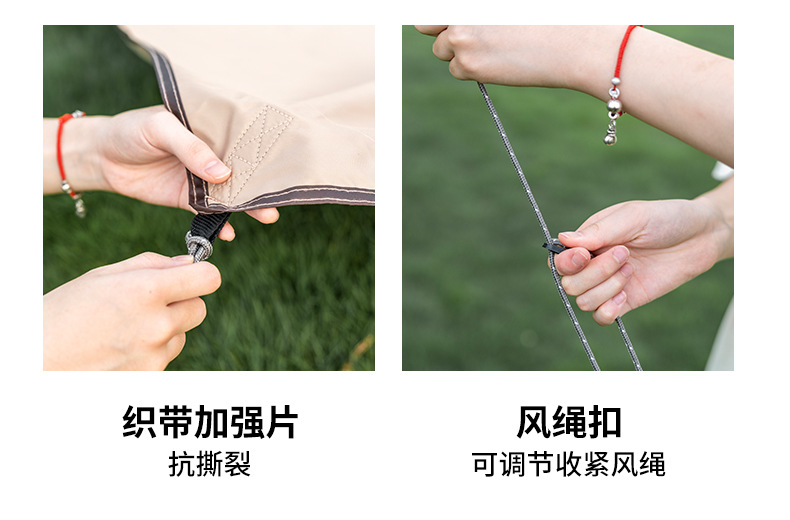 织带加强片
抗撕裂

风绳扣
可调节收紧风绳