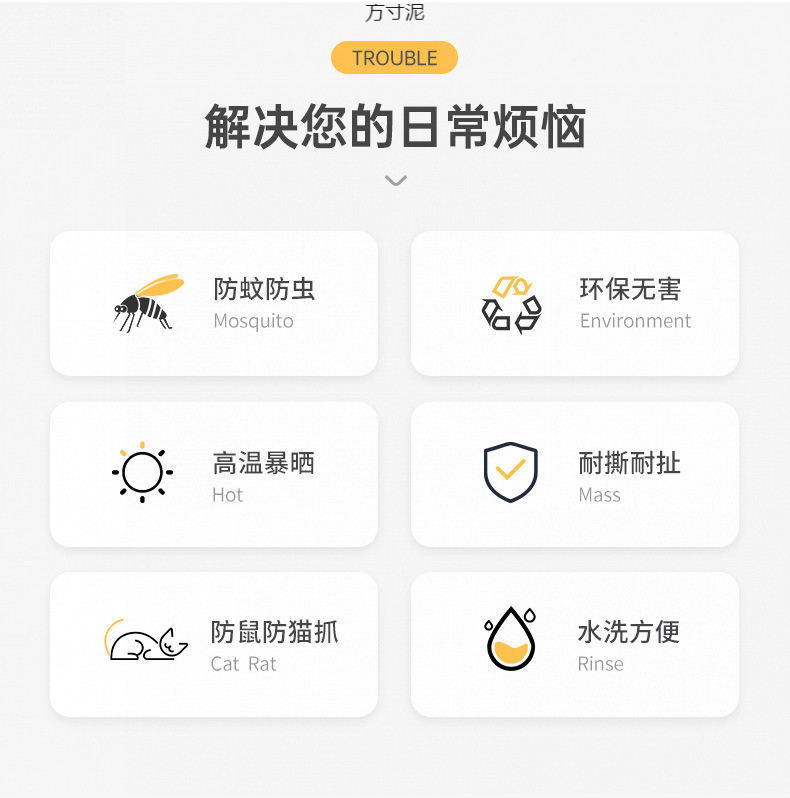 方寸泥

TROUBLE

解决您的日常烦恼

防蚊防虫
Mosquito

环保无害
Environment

高温暴晒
Hot

耐撕耐扯
Mass

防鼠防猫抓
Cat Rat

水洗方便
Rinse