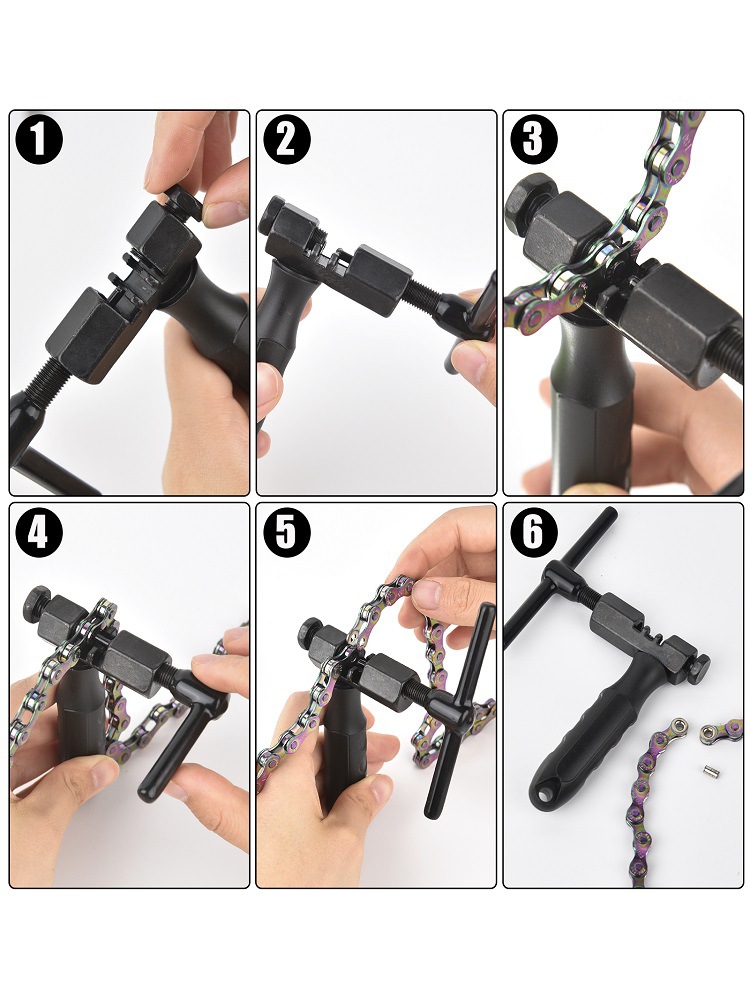 1

2

3

4

5

6