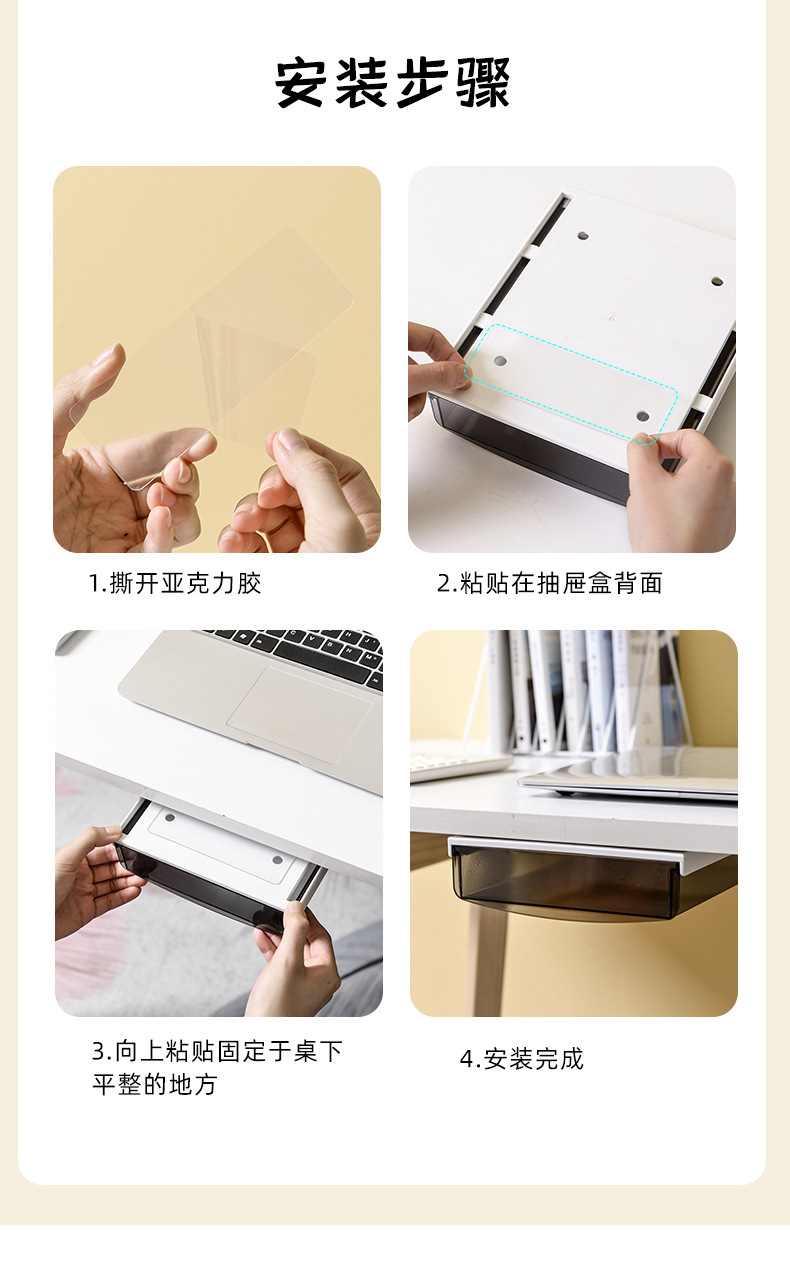 安装步骤

1.撕开亚克力胶

2.粘贴在抽屉盒背面

3.向上粘贴固定于桌下平整的地方

4.安装完成