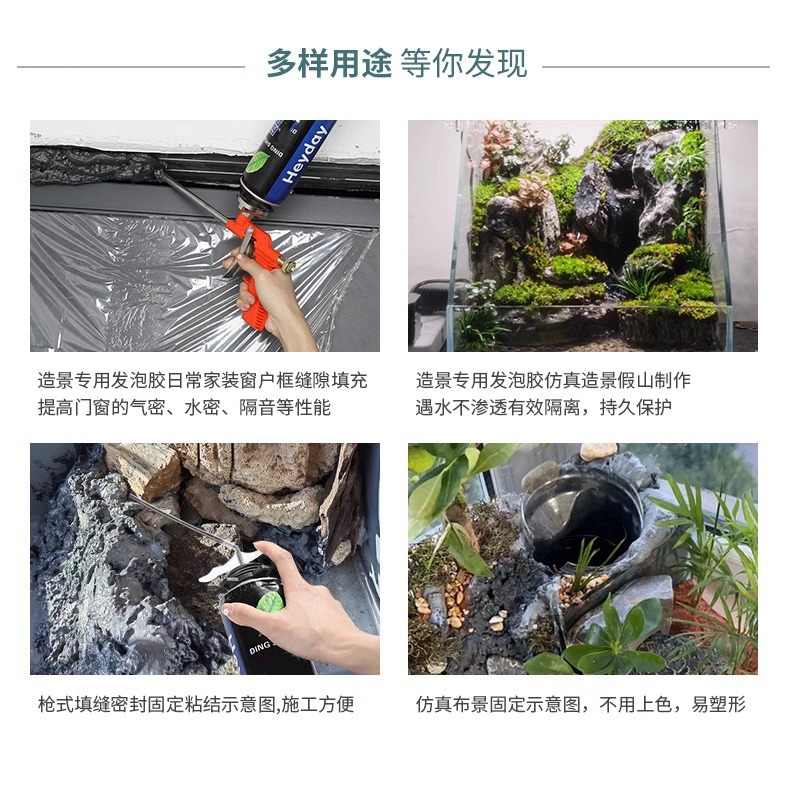 多样用途 等你发现

Heyday

造景专用发泡胶日常家装窗户框缝隙填充
提高门窗的气密、水密、隔音等性能

造景专用发泡胶仿真造景假山制作
遇水不渗透有效隔离，持久保护

DING

枪式填缝密封固定粘结示意图,施工方便

仿真布景固定示意图，不用上色，易塑形