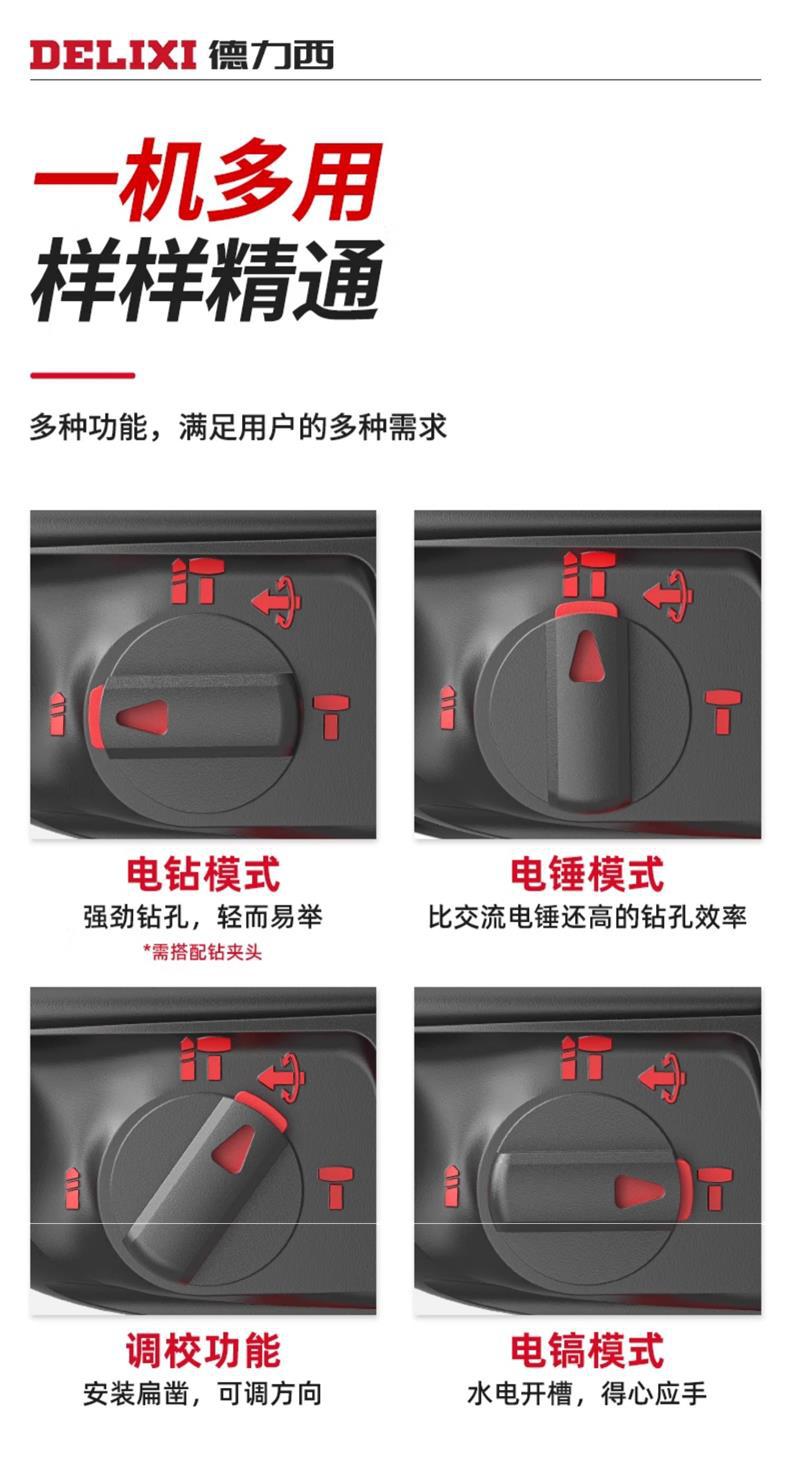 DELIXI 德力西

一机多用
样样精通

多种功能，满足用户的多种需求

电钻模式
强劲钻孔，轻而易举
*需搭配钻夹头

电锤模式
比交流电锤还高的钻孔效率

调校功能
安装扁凿，可调方向

电镐模式
水电开槽，得心应手