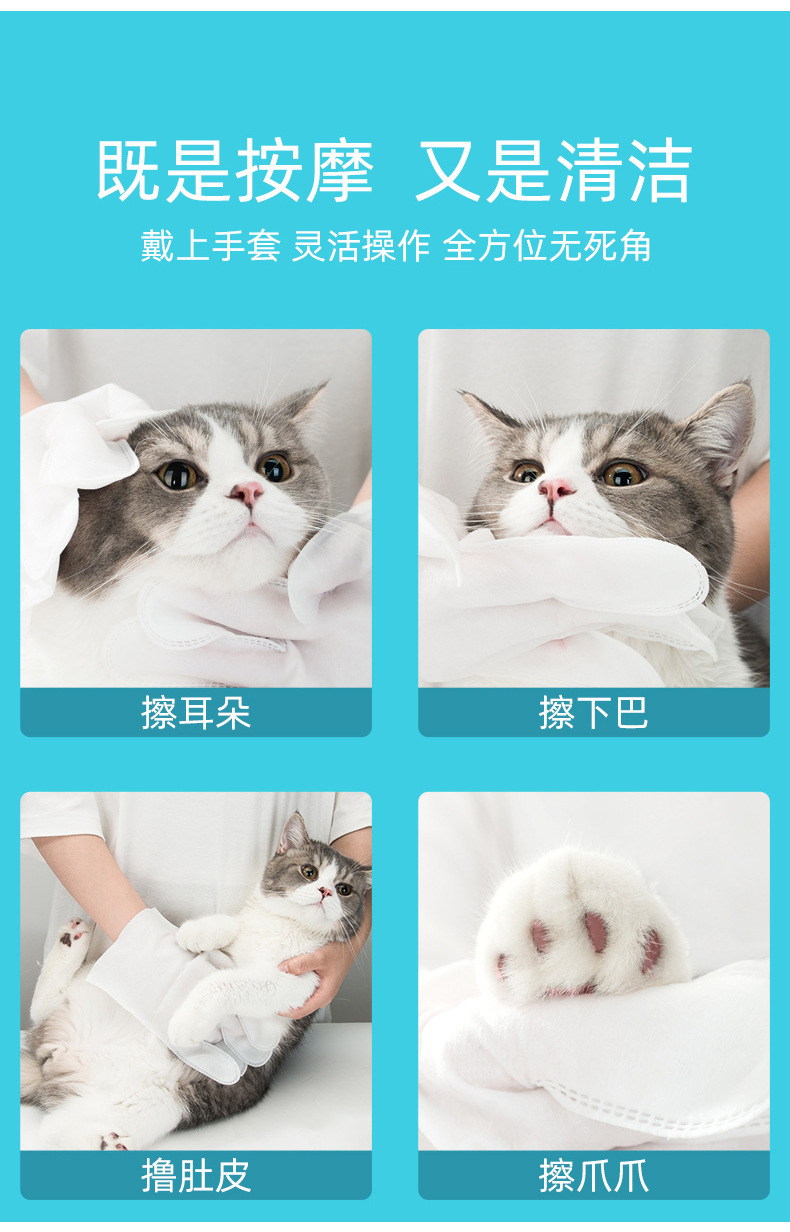 既是按摩 又是清洁

戴上手套 灵活操作 全方位无死角

擦耳朵

擦下巴

撸肚皮

擦爪爪