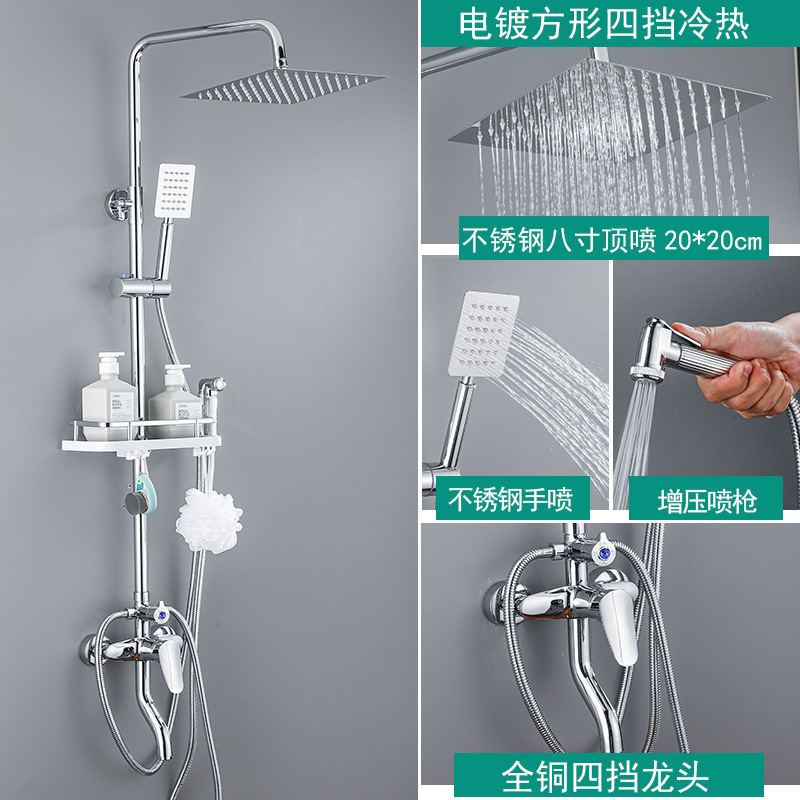 电镀方形四挡冷热

不锈钢八寸顶喷 20*20cm

不锈钢手喷

增压喷枪

全铜四挡龙头