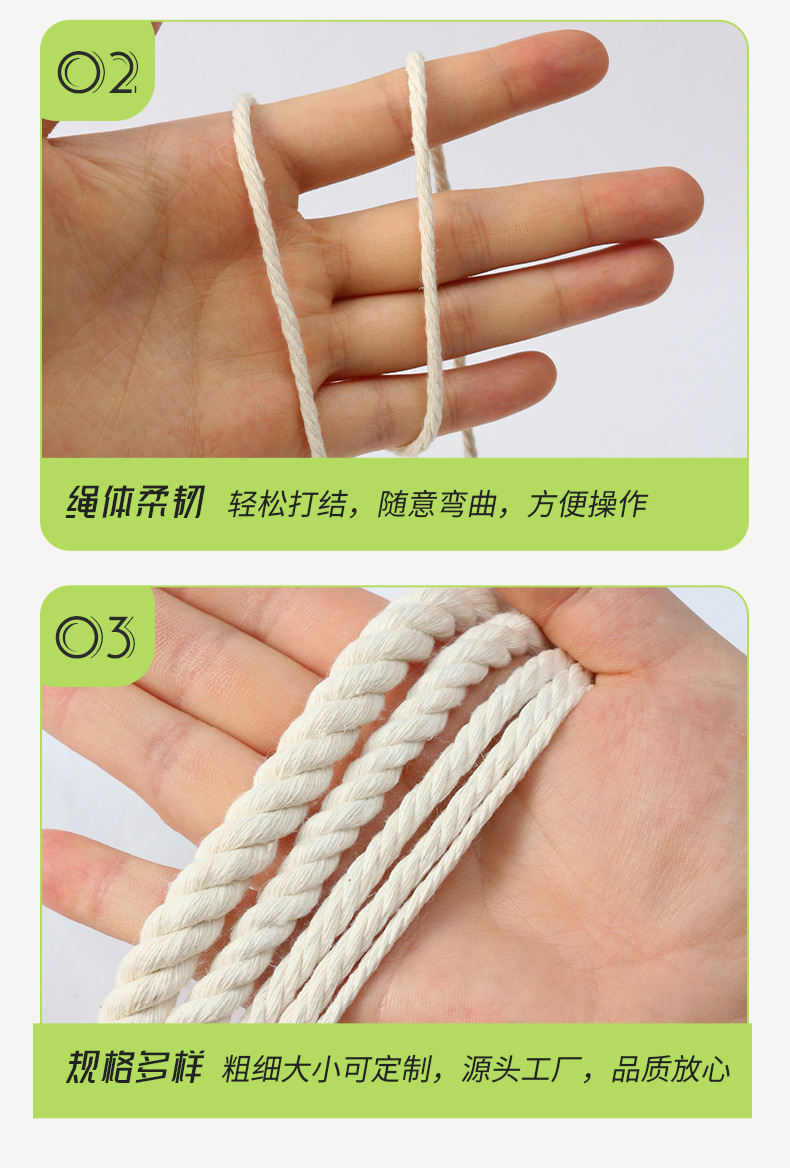 02

绳体柔韧 轻松打结，随意弯曲，方便操作

03

规格多样 粗细大小可定制，源头工厂，品质放心